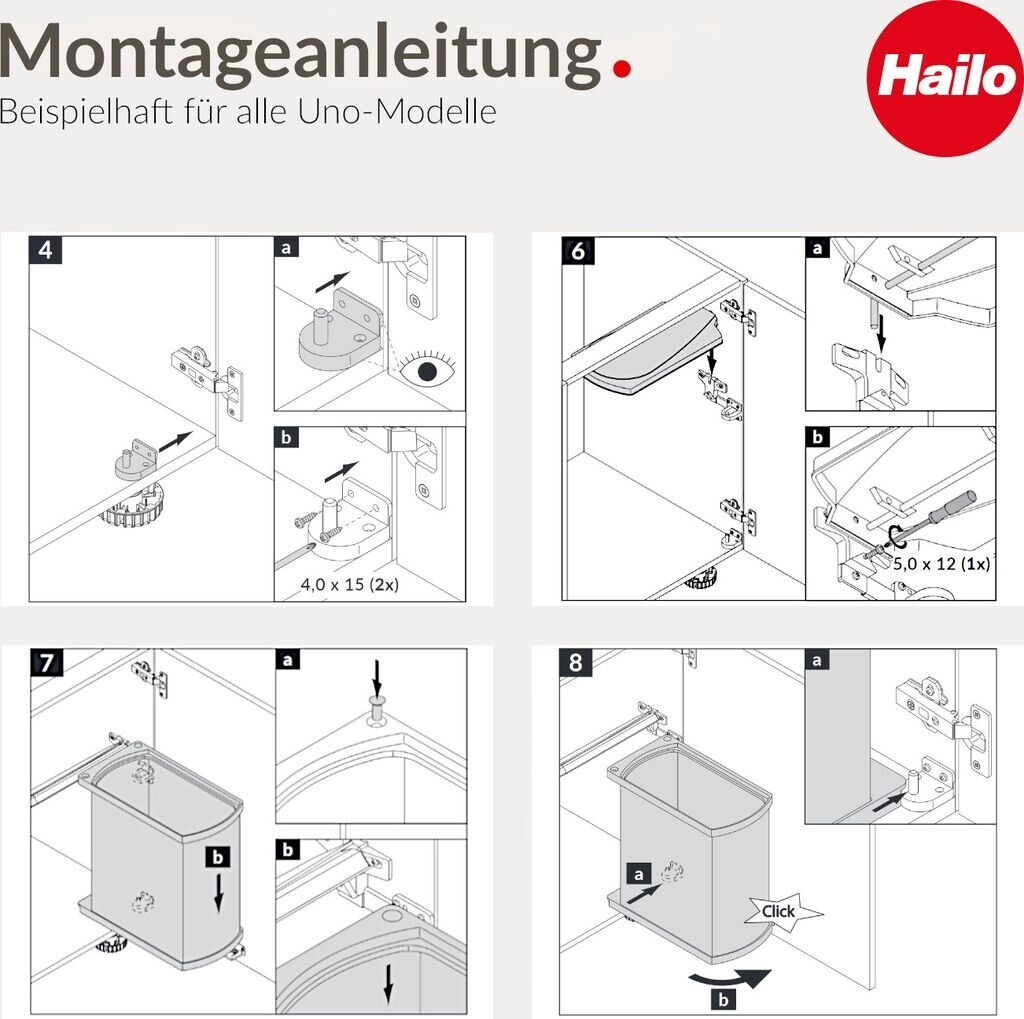 Montageanleitung.
Beispielhaft für alle Uno-Modelle

Hailo

4
a
b
4,0 x 15 (2x)

6
a
b
5,0 x 12 (1x)

7
a
b
b

8
a
a
Click
b