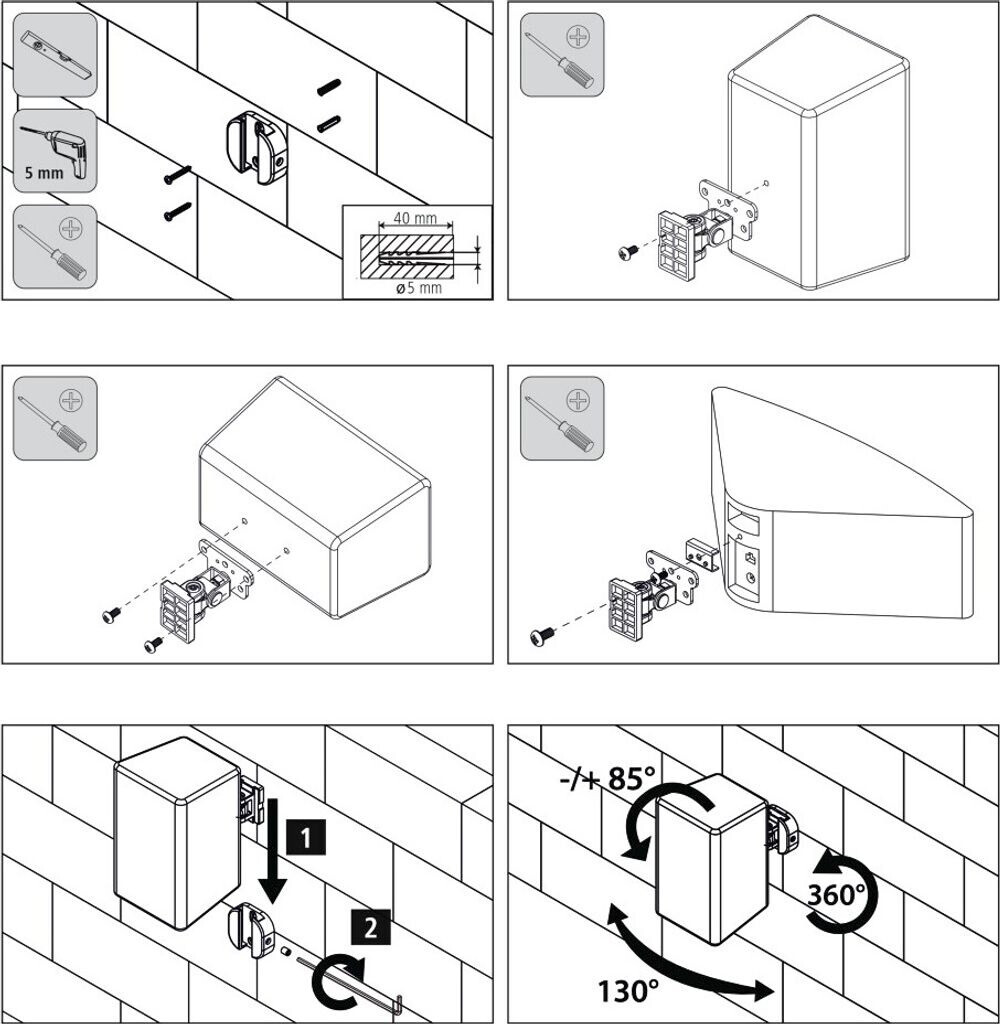 5 mm

40 mm

ø5 mm

1

2

-/+ 85°

360°

130°