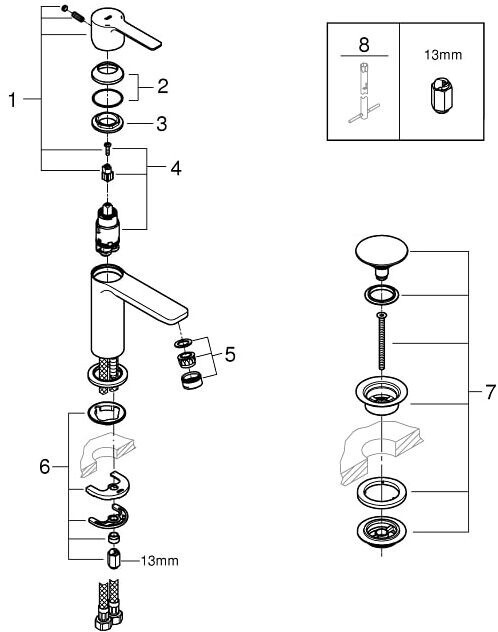 1
2
3
4
5
6
13mm
8
13mm
7