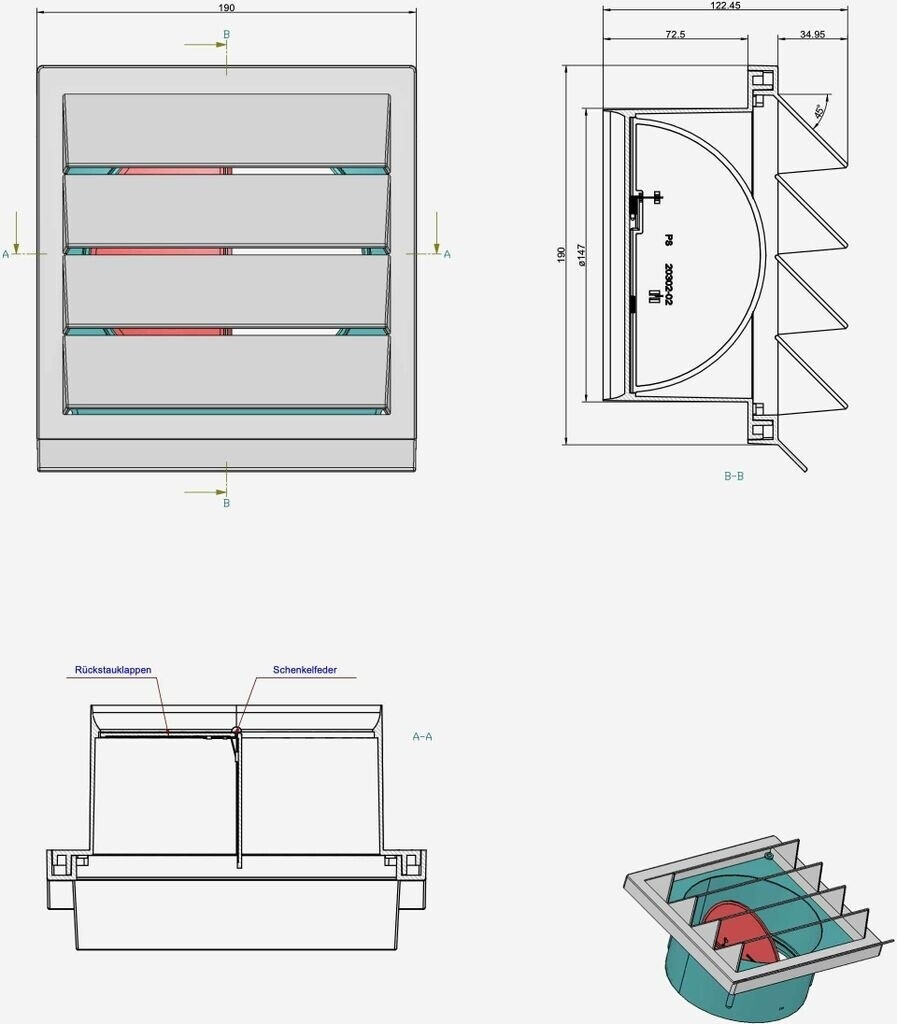 190

B

A

A

B

122.45

72.5

34.95

45°

190

ø147

PS

20302-02

B-B

Rückstauklappen

Schenkelfeder

A-A