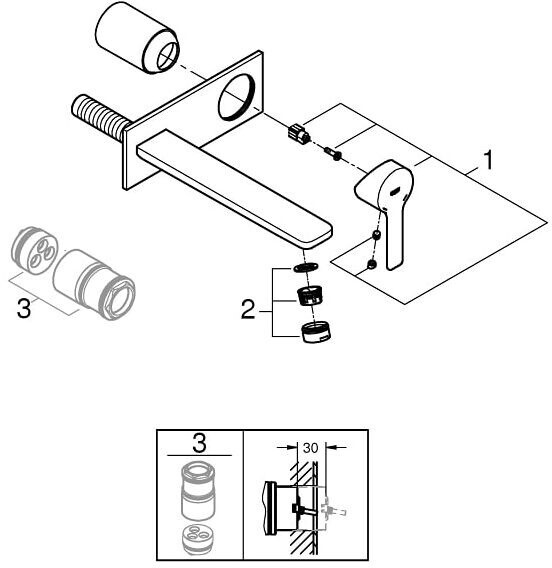 1
2
3
3
30