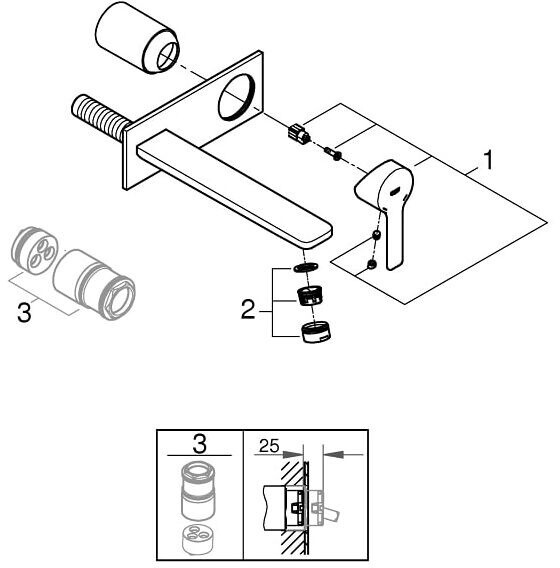 1
3
2
3
25