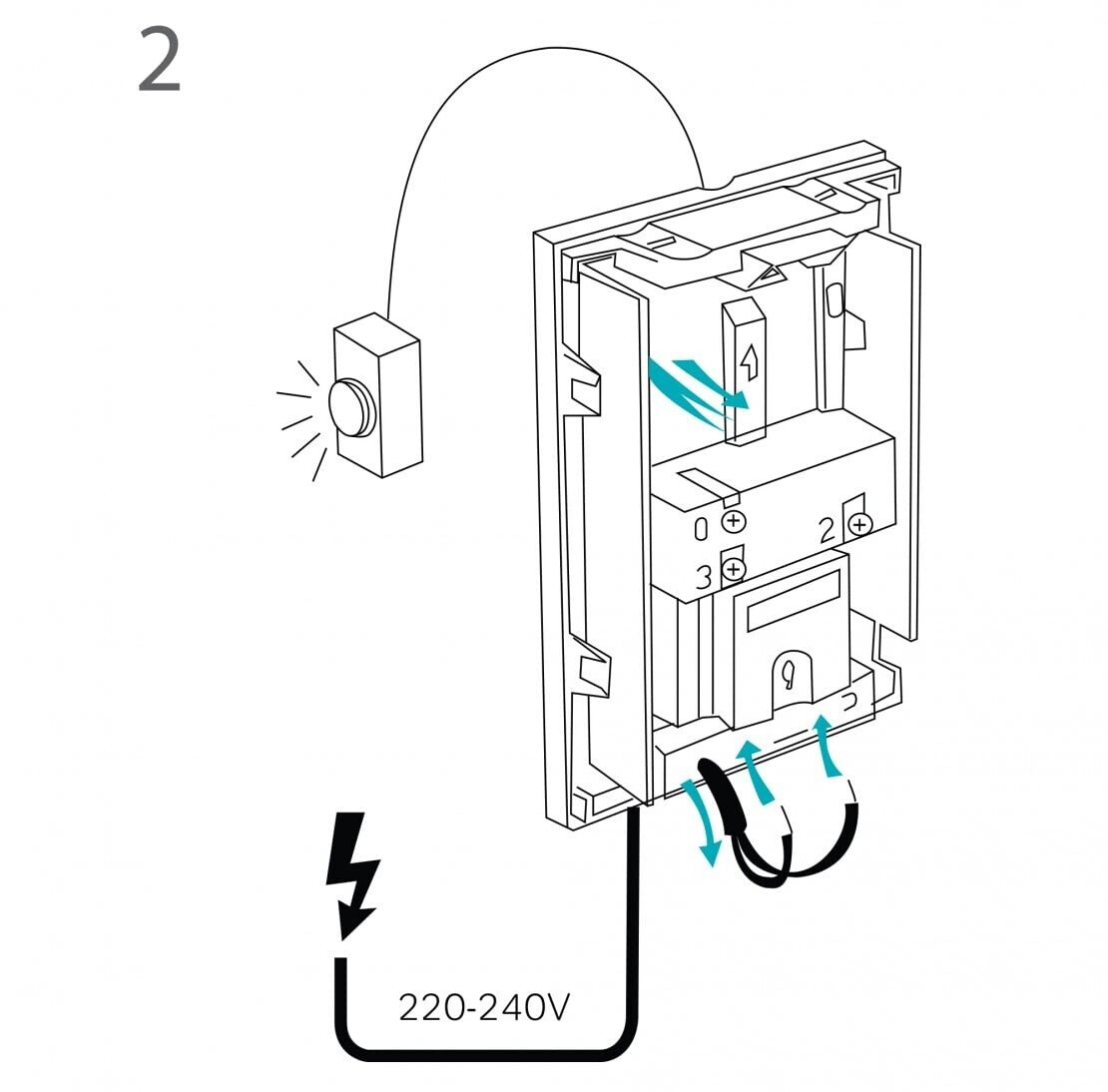 2

0

2

3

220-240V