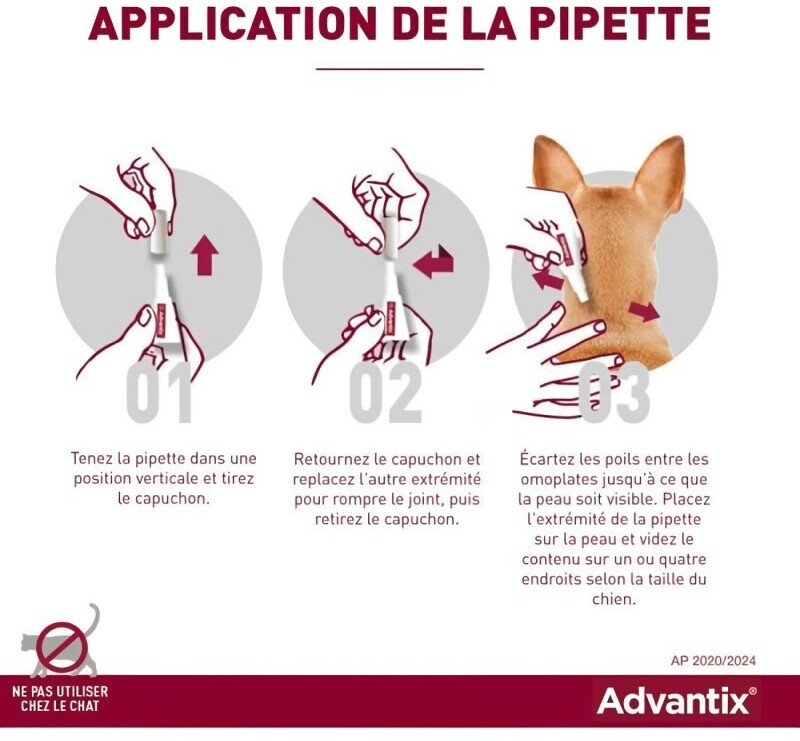 APPLICATION DE LA PIPETTE

01

Tenez la pipette dans une position verticale et tirez le capuchon.

02

Retournez le capuchon et replacez l'autre extrémité pour rompre le joint, puis retirez le capuchon.

03

Écartez les poils entre les omoplates jusqu'à ce que la peau soit visible. Placez l'extrémité de la pipette sur la peau et videz le contenu sur un ou quatre endroits selon la taille du chien.

AP 2020/2024

NE PAS UTILISER CHEZ LE CHAT

Advantix®