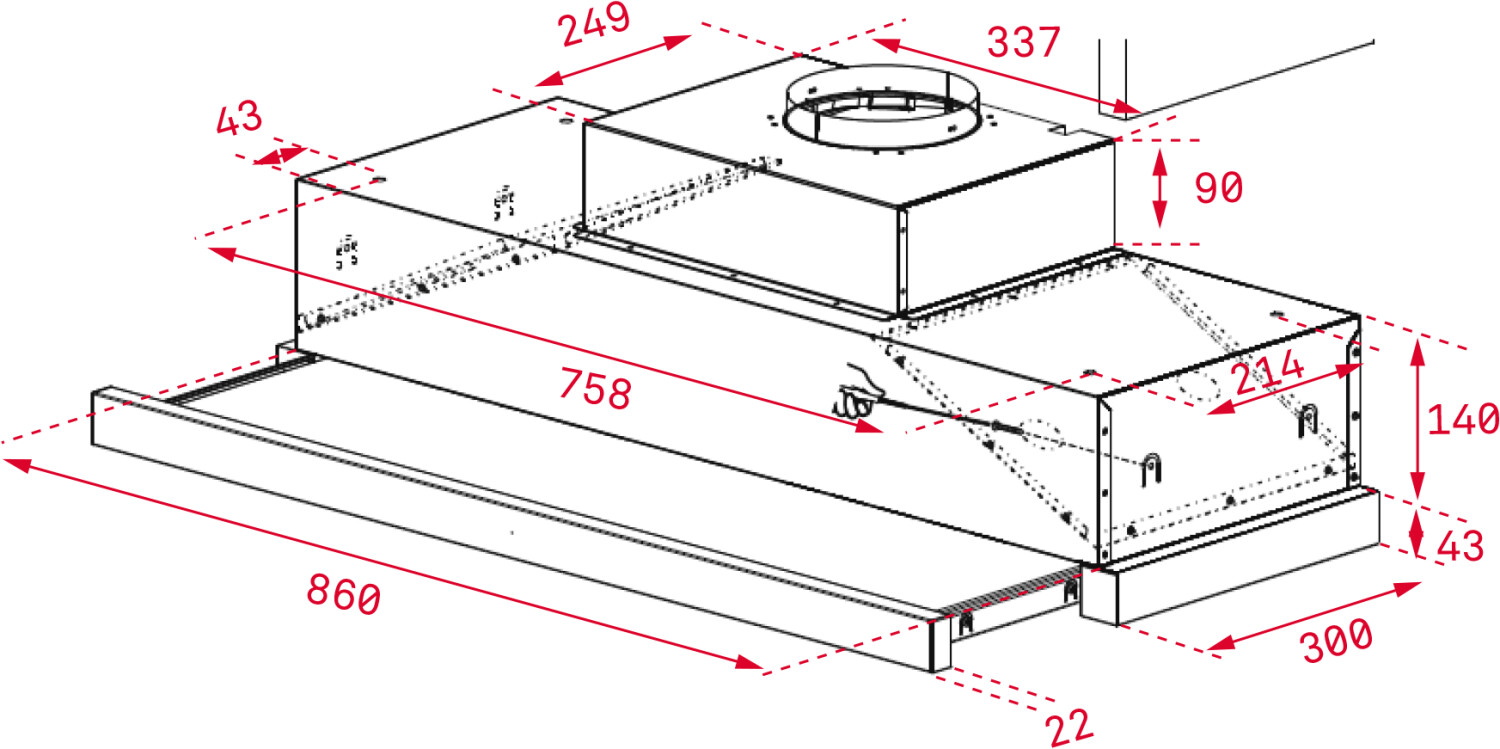 249
337
43
90
758
214
140
43
860
300
22