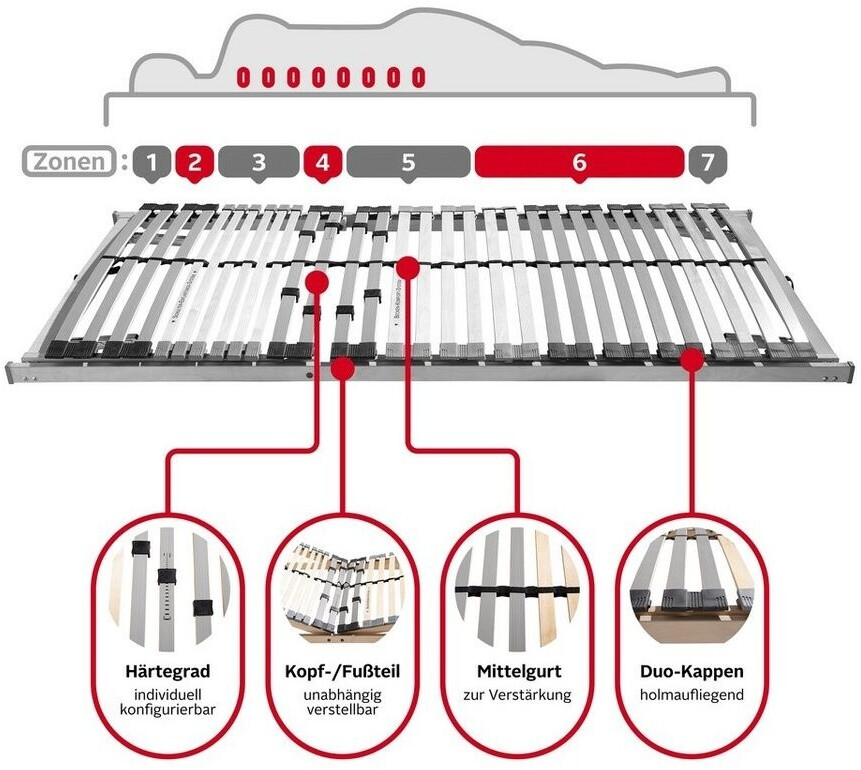 Zonen : 1 2 3 4 5 6 7

Härtegrad
individuell konfigurierbar

Kopf-/Fußteil
unabhängig verstellbar

Mittelgurt
zur Verstärkung

Duo-Kappen
holmaufliegend