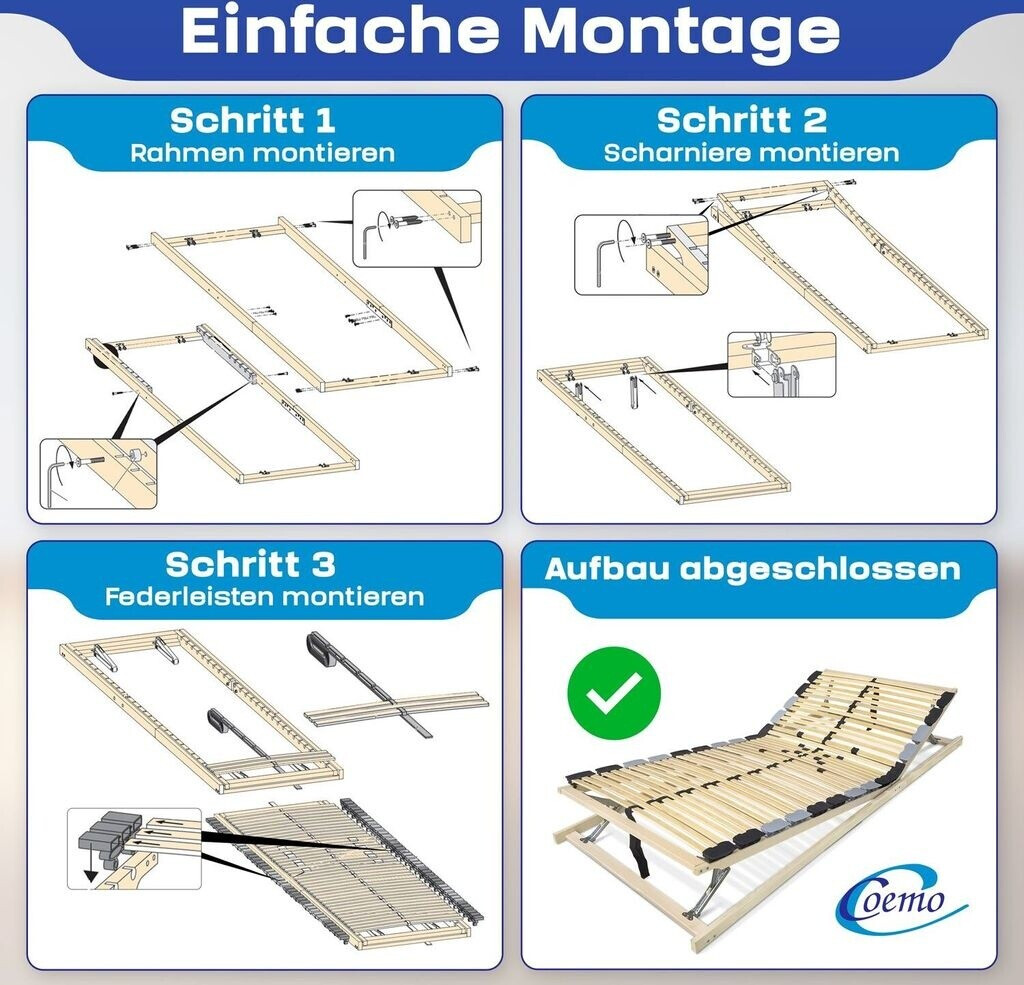 Einfache Montage

Schritt 1
Rahmen montieren

Schritt 2
Scharniere montieren

Schritt 3
Federleisten montieren

Aufbau abgeschlossen

Coemo