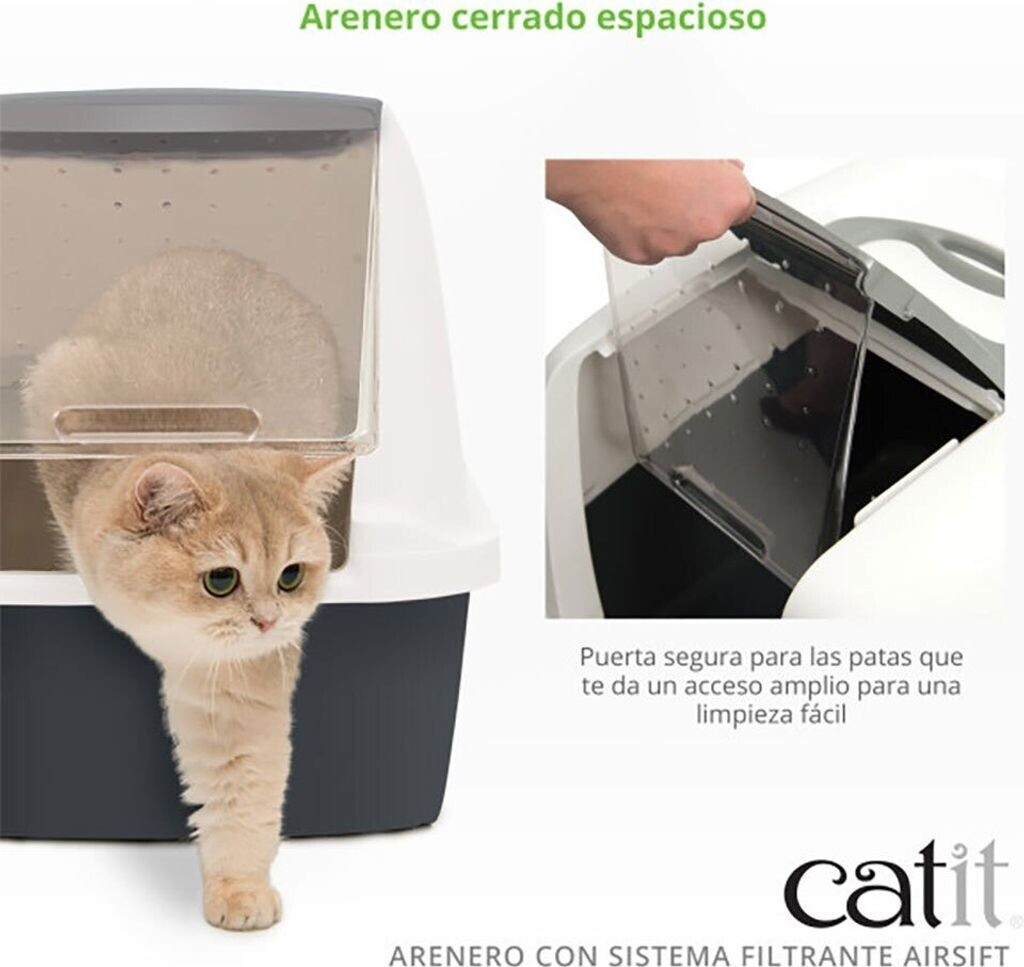 Arenero cerrado espacioso

Puerta segura para las patas que te da un acceso amplio para una limpieza fácil

catit

ARENERO CON SISTEMA FILTRANTE AIRSIFT