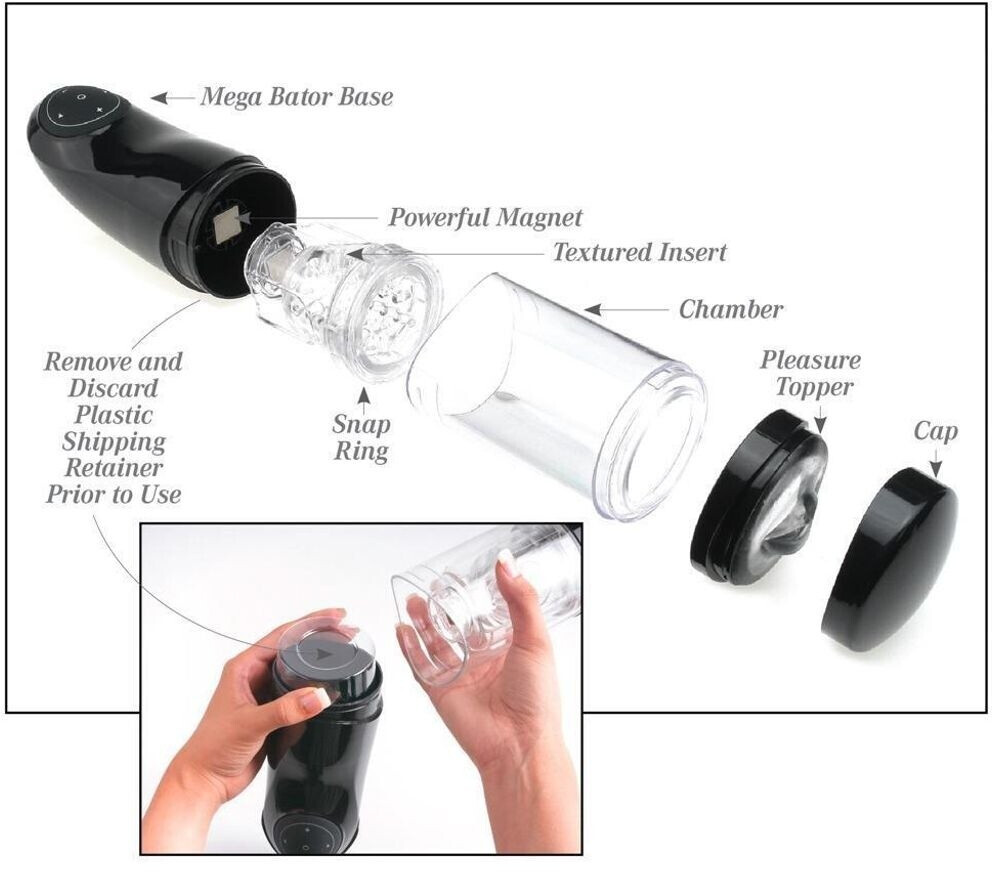 Mega Bator Base

Powerful Magnet

Textured Insert

Chamber

Remove and Discard Plastic Shipping Retainer Prior to Use

Snap Ring

Pleasure Topper

Cap