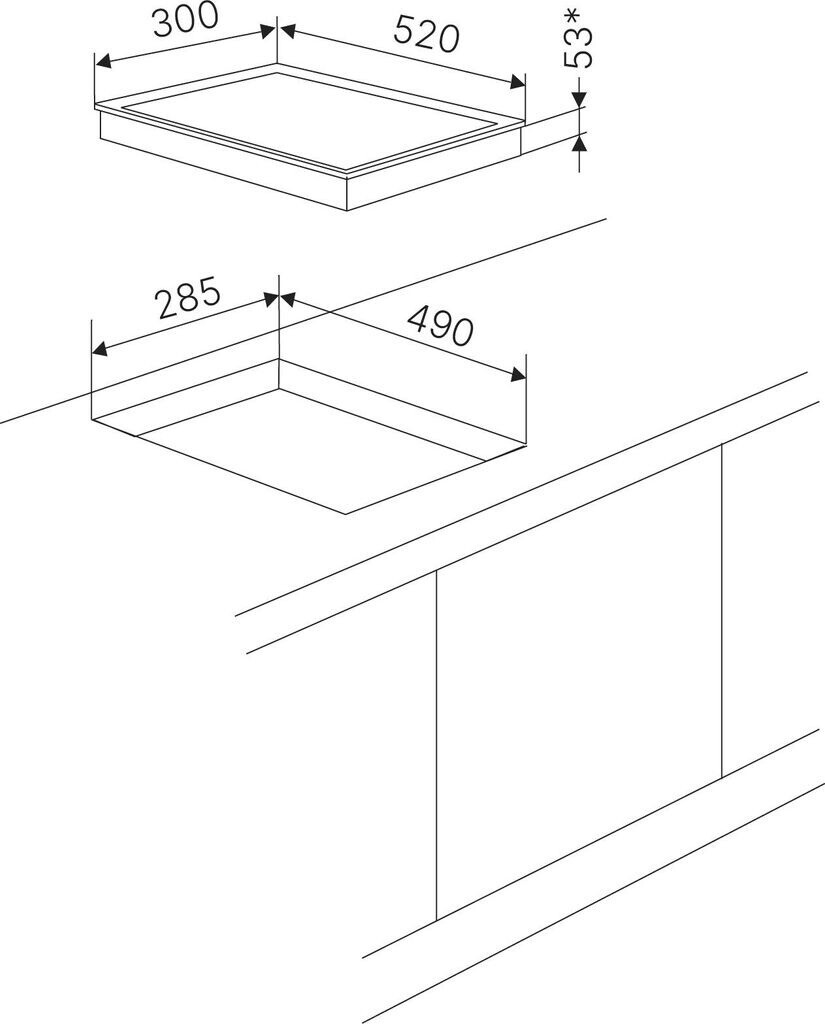 300
520
53*
285
490