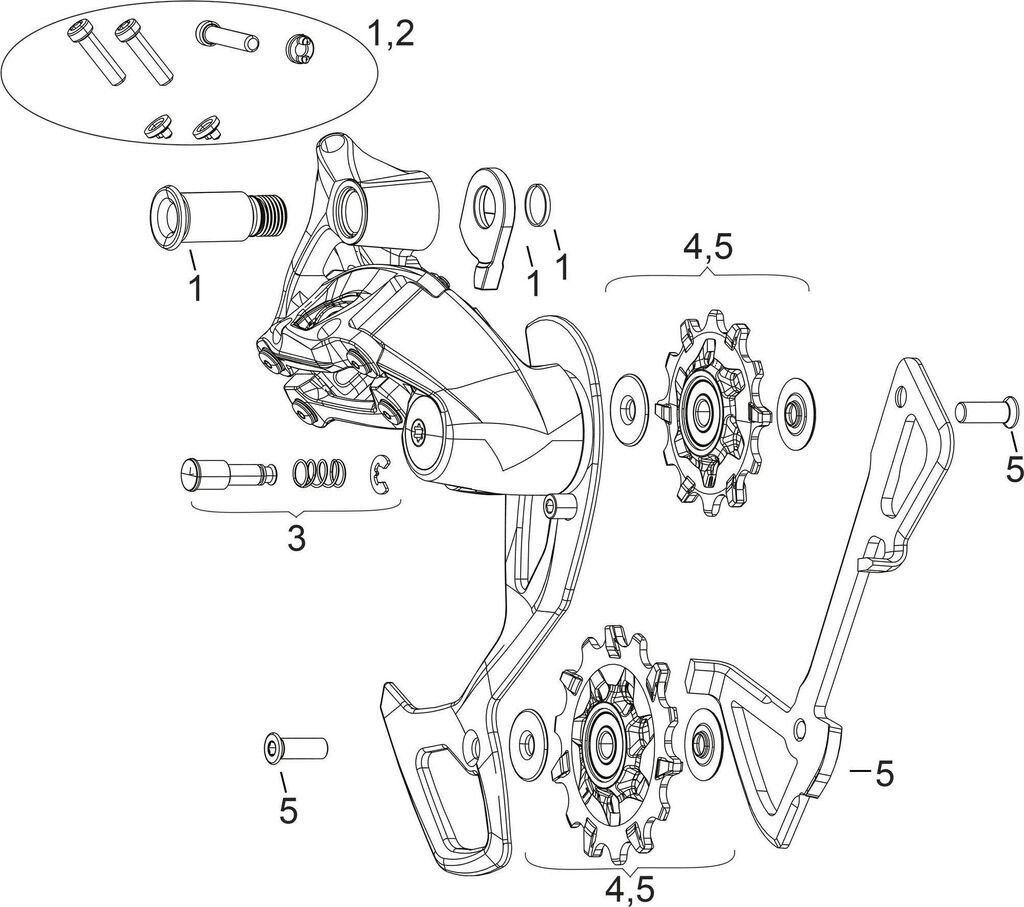 1,2

1

1

1

4,5

5

3

5

5

4,5