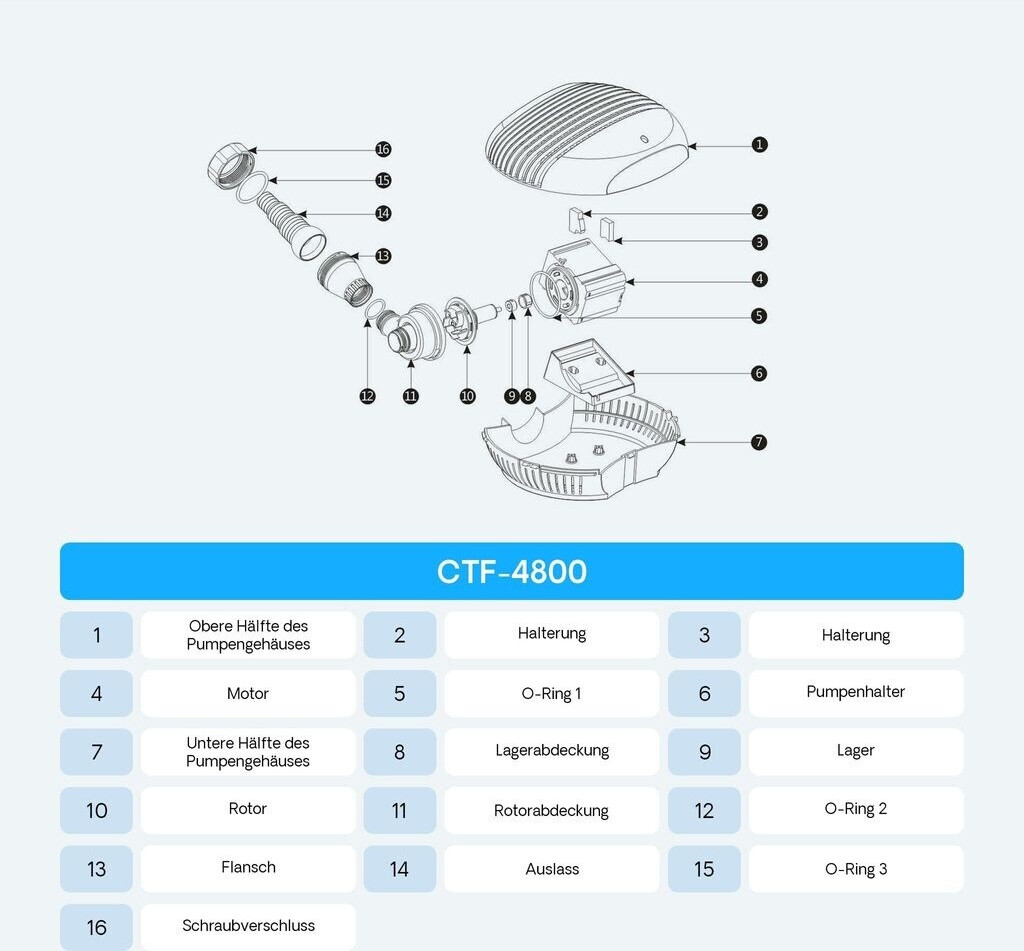 16
15
14
13
12
11
10
9
8
1
2
3
4
5
6
7

CTF-4800

| 1 | Obere Hälfte des Pumpengehäuses | 2 | Halterung | 3 | Halterung |
|---|---|---|---|---|---|
| 4 | Motor | 5 | O-Ring 1 | 6 | Pumpenhalter |
| 7 | Untere Hälfte des Pumpengehäuses | 8 | Lagerabdeckung | 9 | Lager |
| 10 | Rotor | 11 | Rotorabdeckung | 12 | O-Ring 2 |
| 13 | Flansch | 14 | Auslass | 15 | O-Ring 3 |
| 16 | Schraubverschluss | | | | |