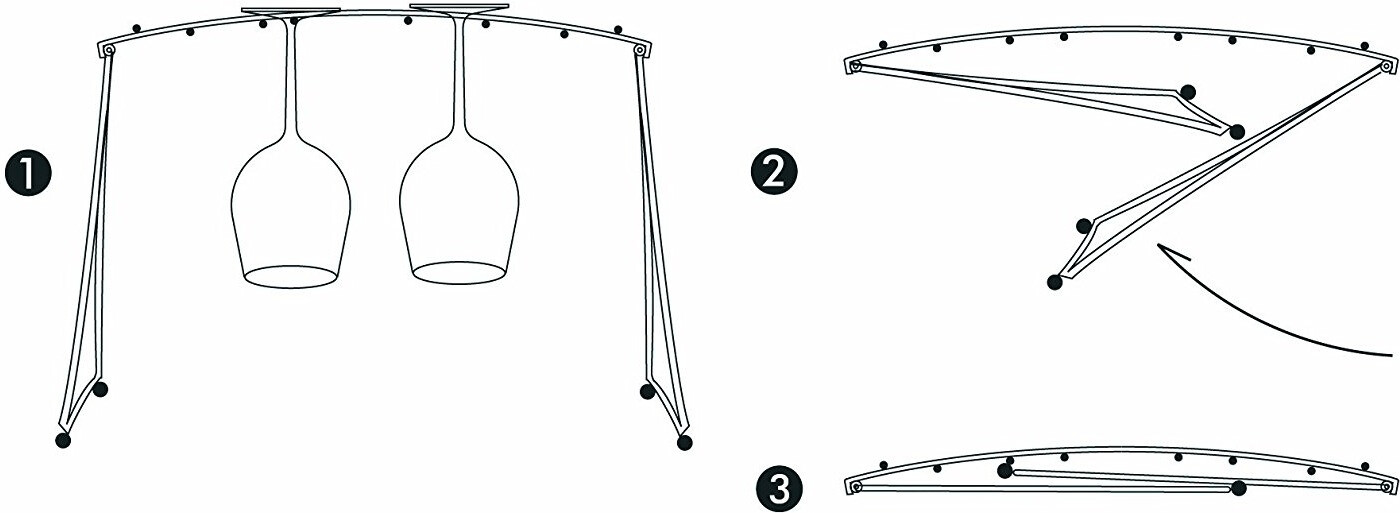 1

2

3