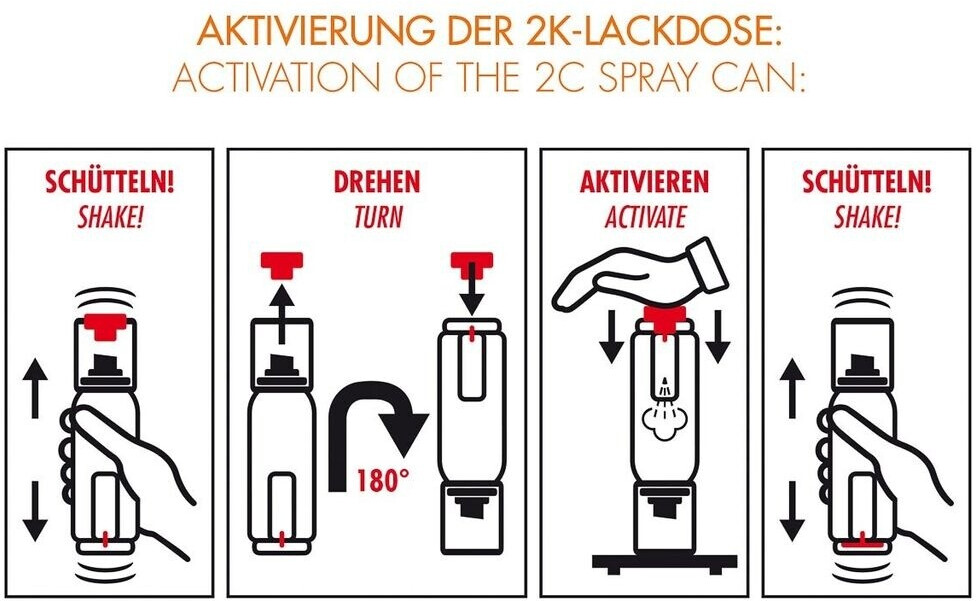 AKTIVIERUNG DER 2K-LACKDOSE:
ACTIVATION OF THE 2C SPRAY CAN:

SCHÜTTELN!
SHAKE!

DREHEN
TURN

180°

AKTIVIEREN
ACTIVATE

SCHÜTTELN!
SHAKE!