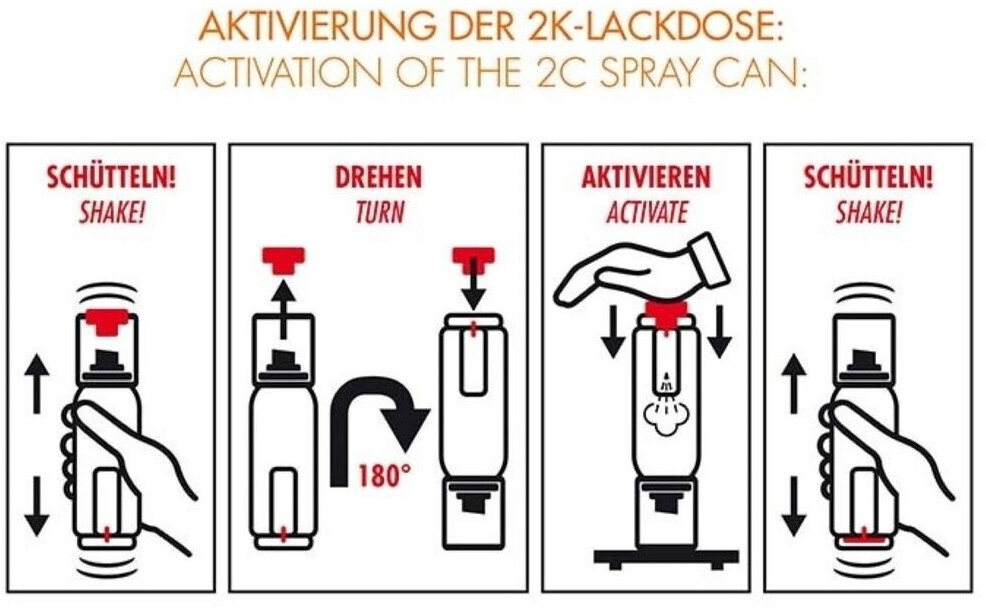 AKTIVIERUNG DER 2K-LACKDOSE:
ACTIVATION OF THE 2C SPRAY CAN:

SCHÜTTELN!
SHAKE!

DREHEN
TURN

180°

AKTIVIEREN
ACTIVATE

SCHÜTTELN!
SHAKE!