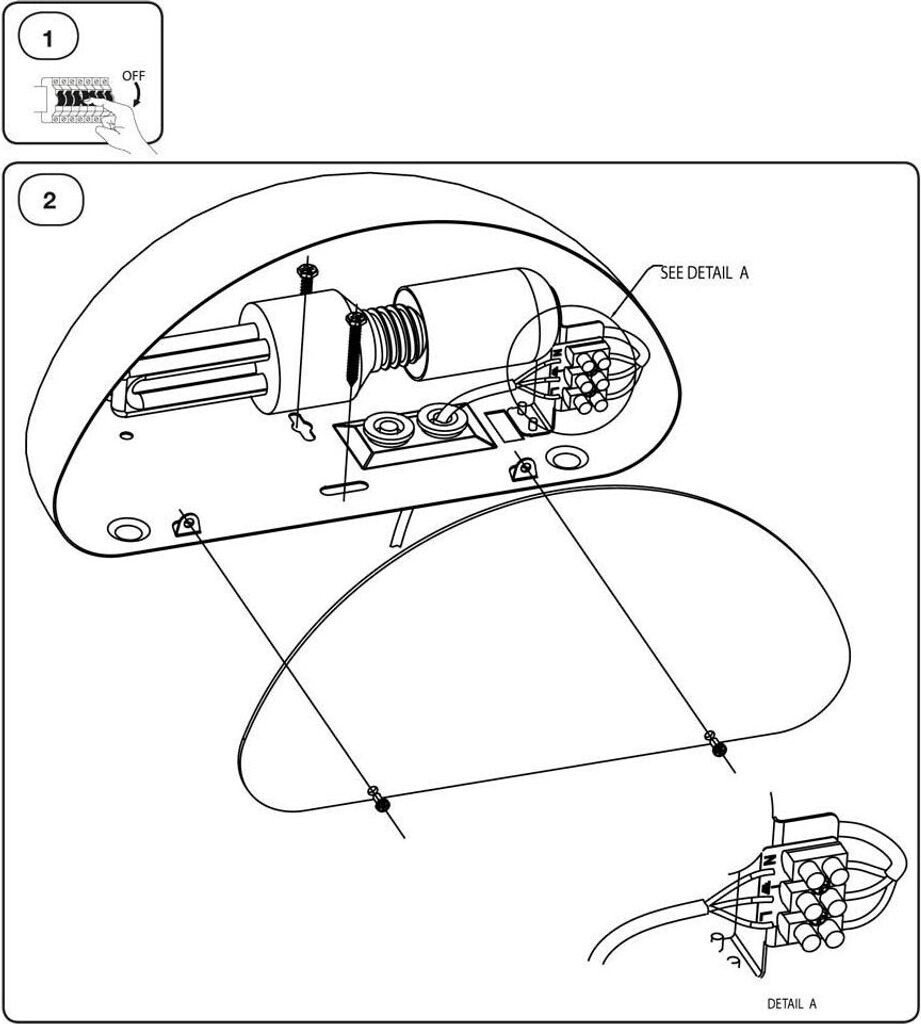 1

OFF

2

SEE DETAIL A

N

L

N

L

DETAIL A