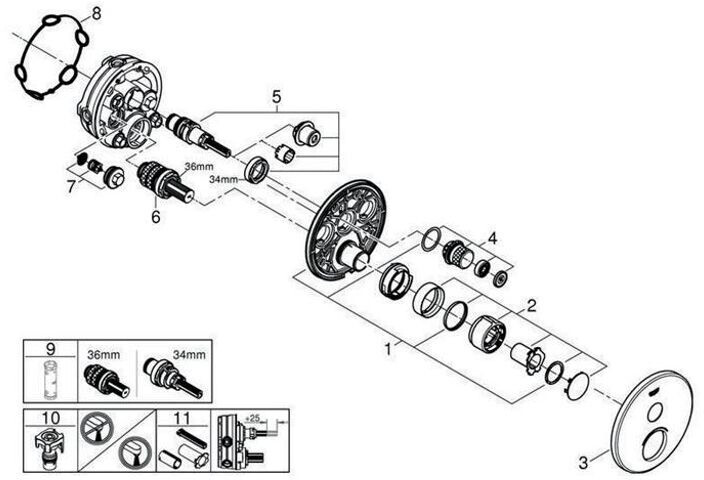 8
5
36mm
34mm
7
6
4
2
1
3
9
36mm
34mm
10
11
+25