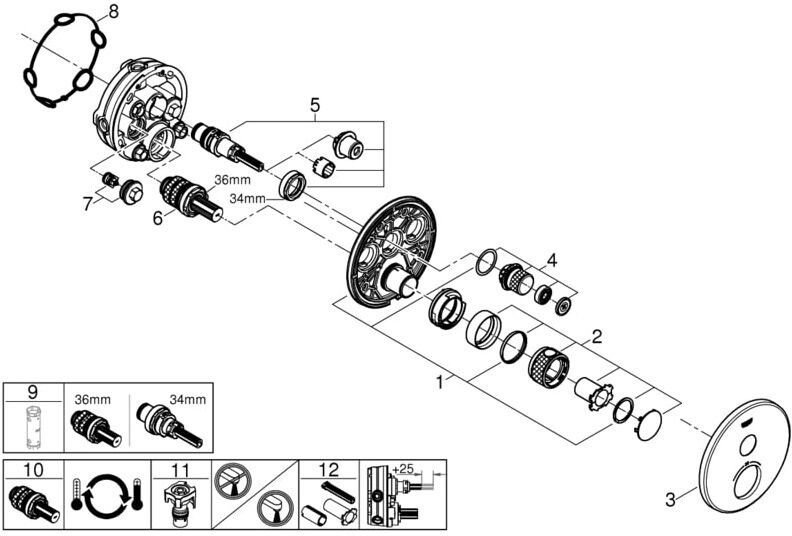 8
5
36mm
34mm
7
6
4
2
1
3
9
36mm
34mm
10
11
12
+25