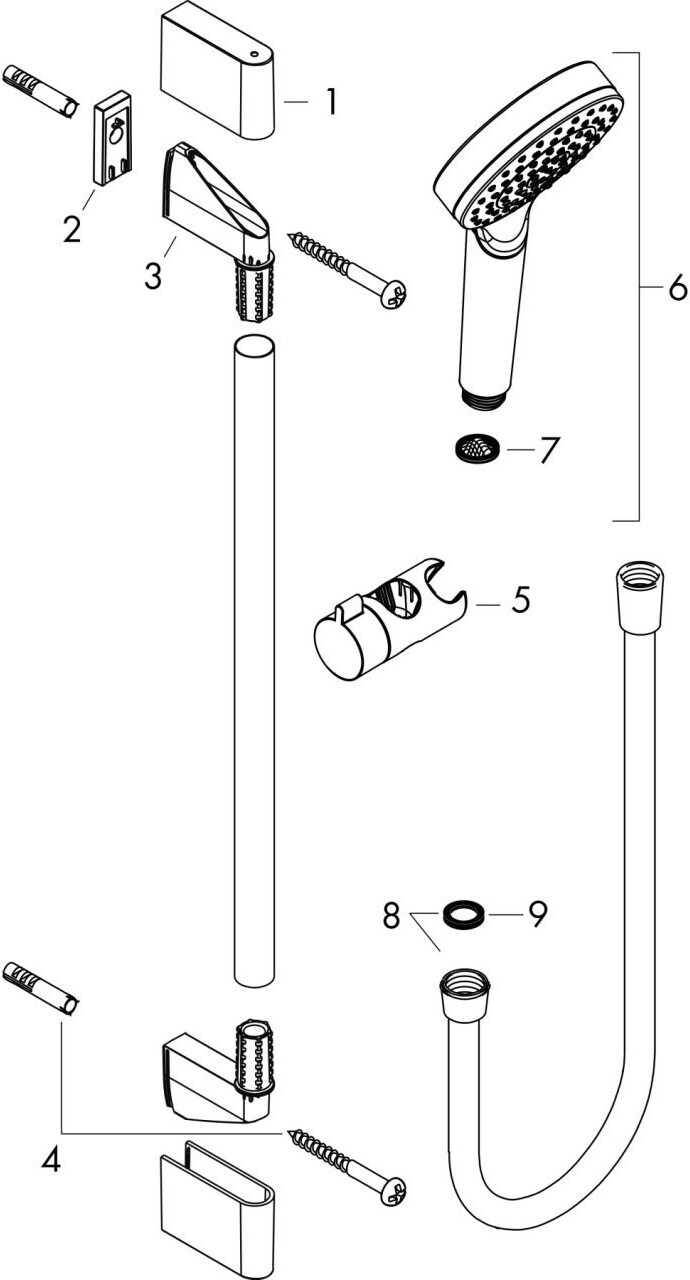 1
2
3
6
7
5
8
9
4