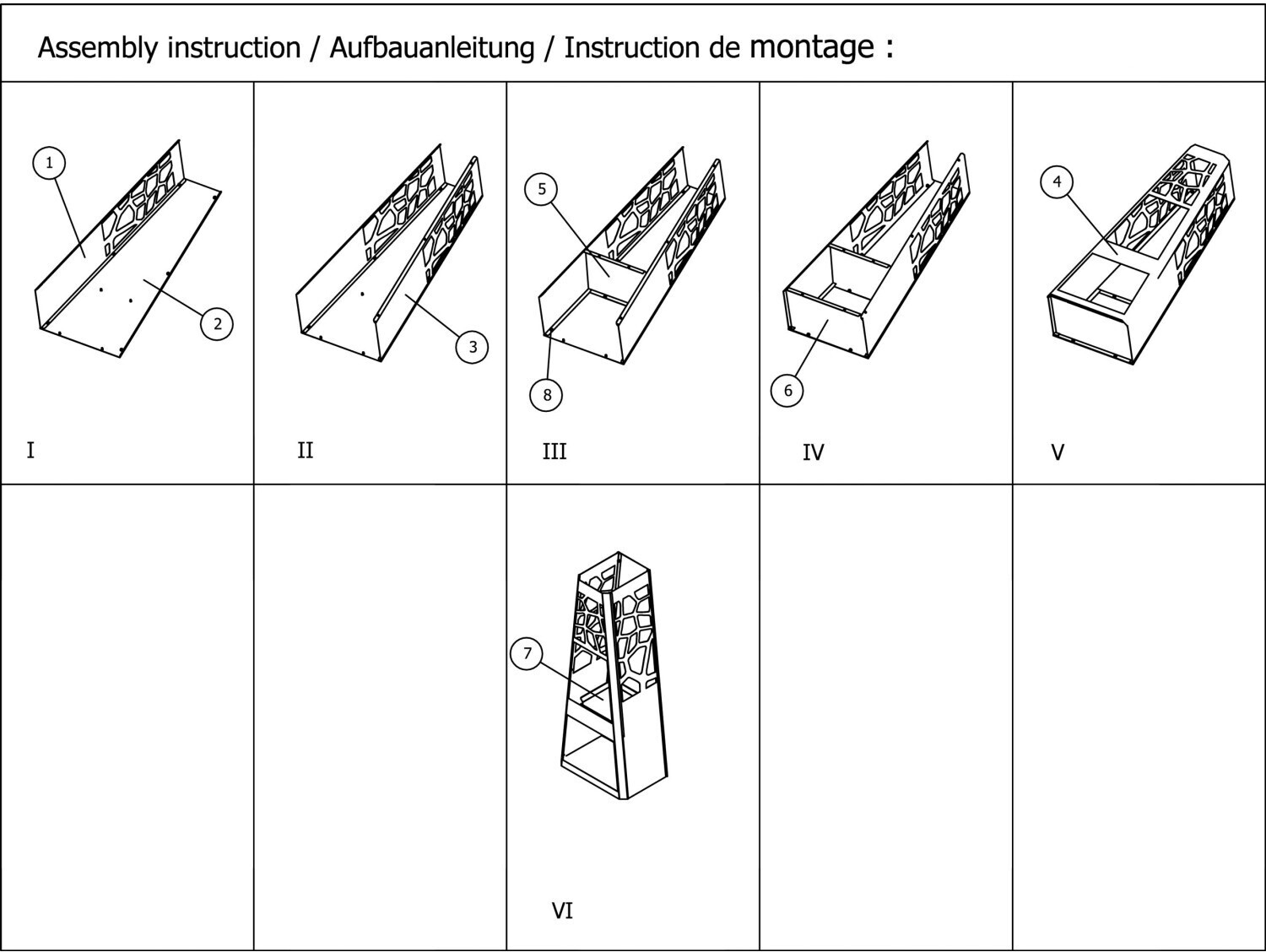 Assembly instruction / Aufbauanleitung / Instruction de montage :

1
2
I

3
II

5
8
III

6
IV

4
V

7
VI