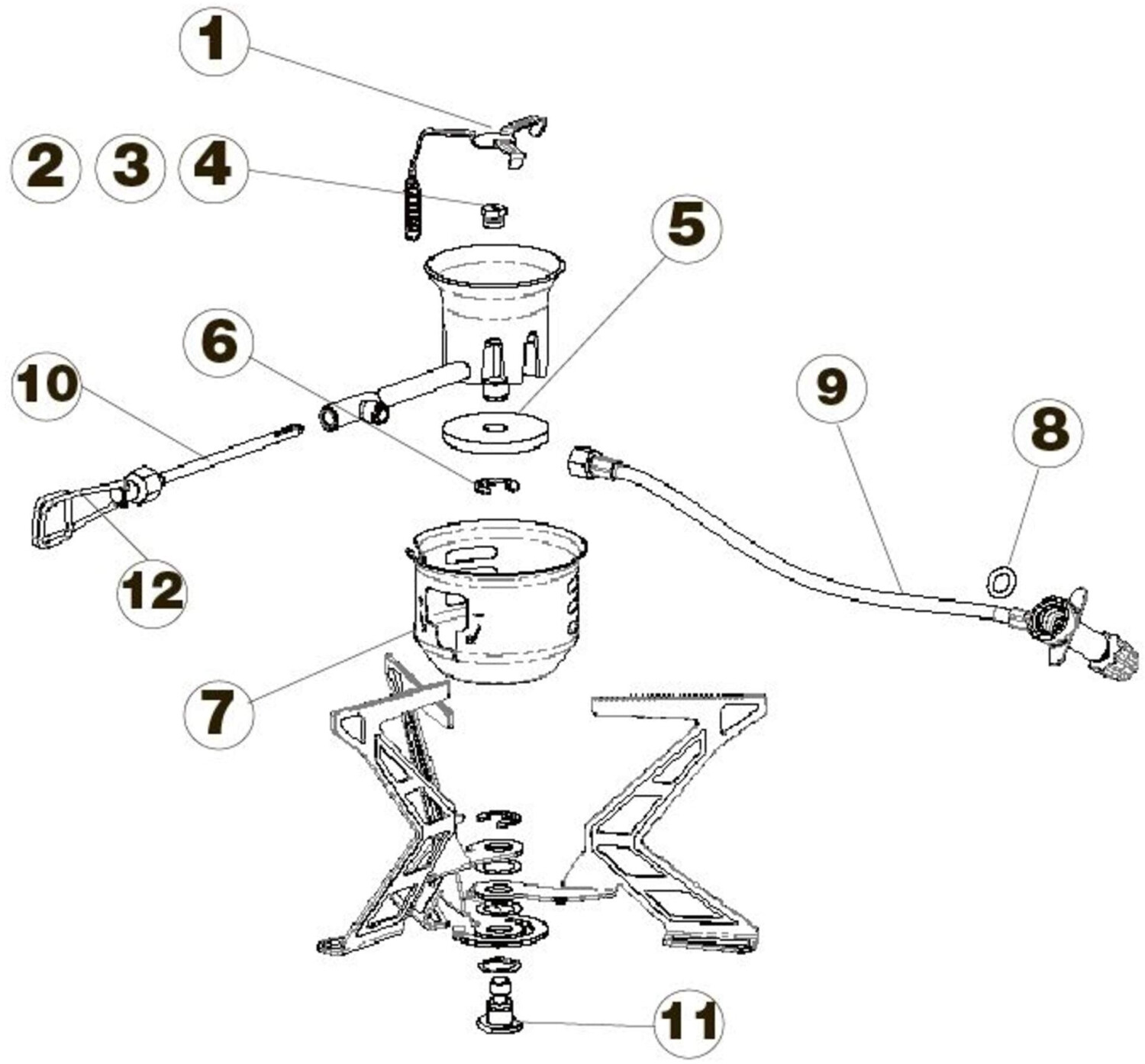 1
2
3
4
5
6
10
9
8
12
7
11