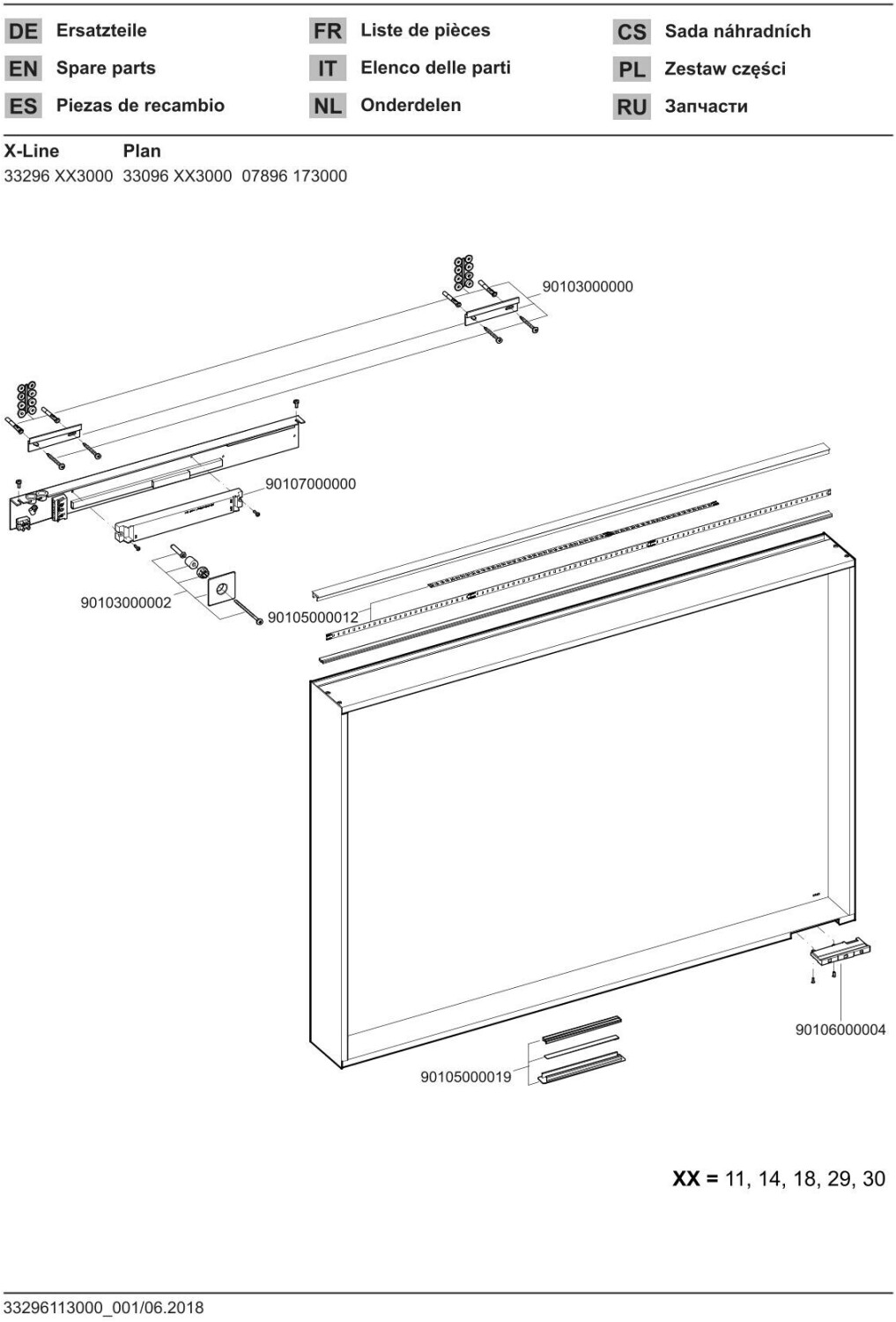 DE Ersatzteile
EN Spare parts
ES Piezas de recambio

FR Liste de pièces
IT Elenco delle parti
NL Onderdelen

CS Sada náhradních
PL Zestaw części
RU Запчасти

X-Line Plan
33296 XX3000 33096 XX3000 07896 173000

90103000000

90107000000

90103000002

90105000012

90106000004

90105000019

XX = 11, 14, 18, 29, 30

33296113000_001/06.2018