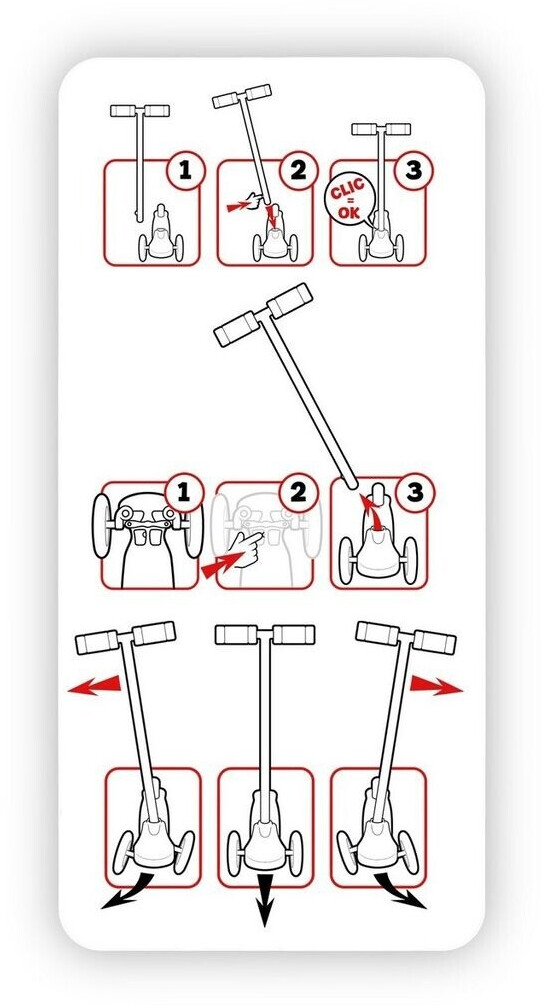 1
2
3
CLIC
=
OK
1
2
3