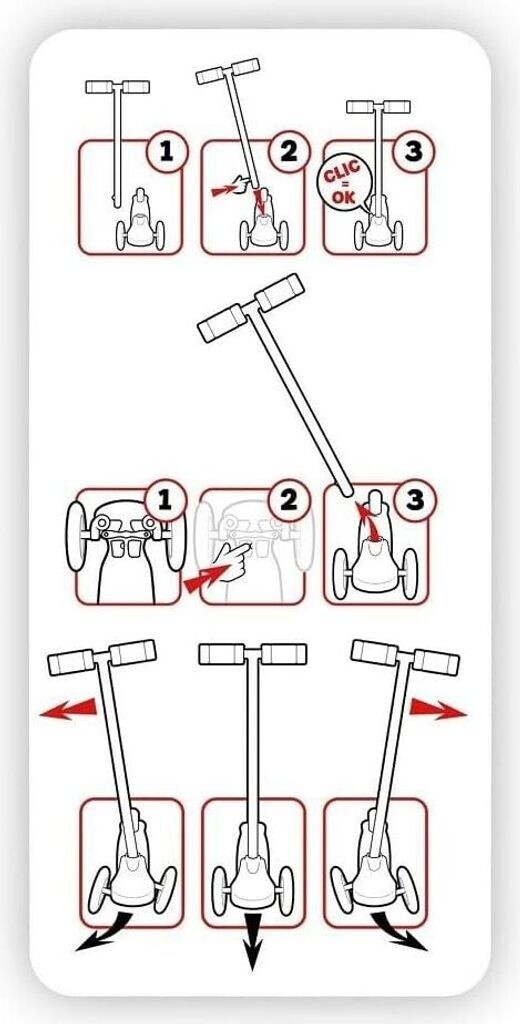 1
2
3
CLIC
=
OK

1
2
3