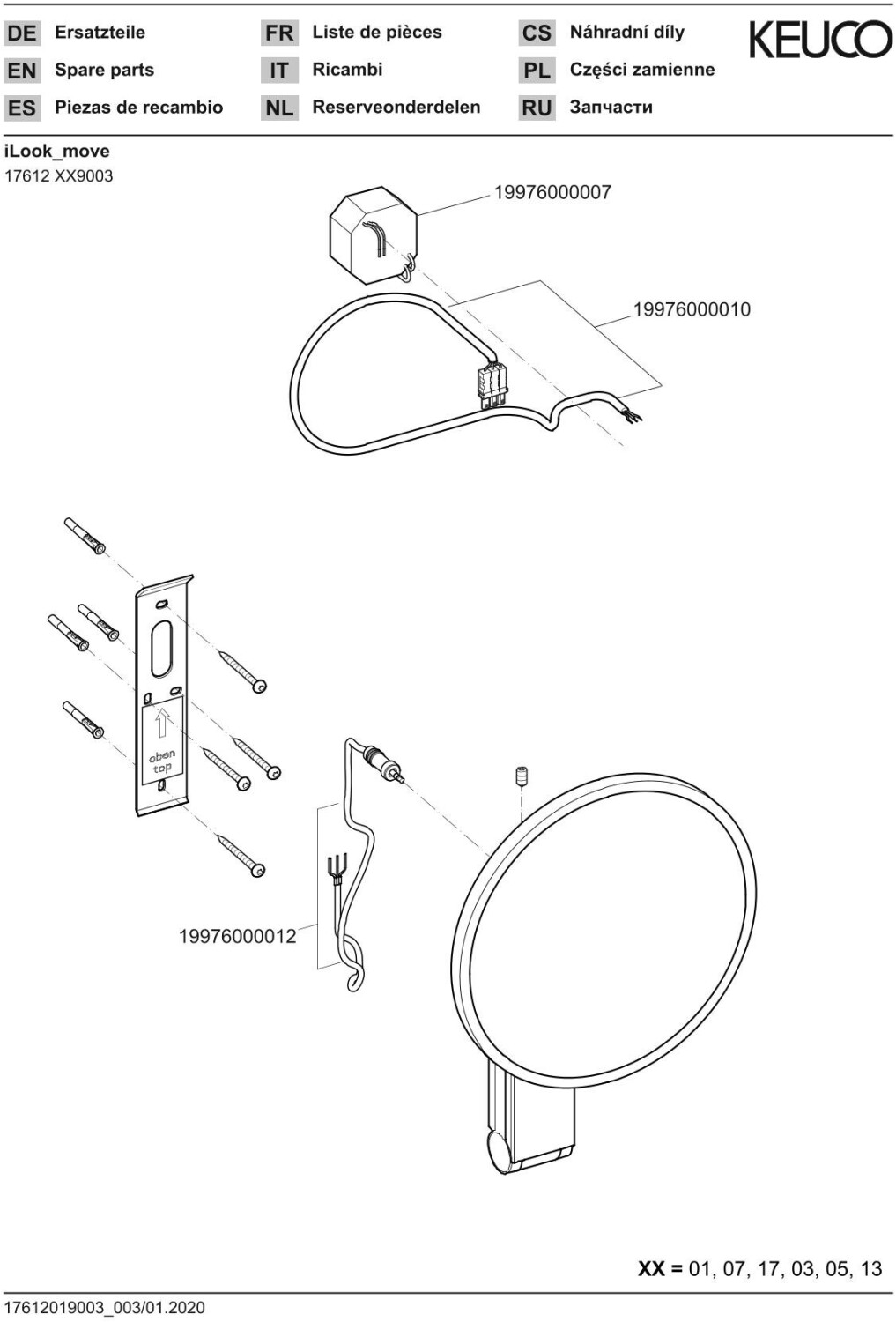 DE Ersatzteile
EN Spare parts
ES Piezas de recambio

FR Liste de pièces
IT Ricambi
NL Reserveonderdelen

CS Náhradní díly
PL Części zamienne
RU Запчасти

KEUCO

iLook_move
17612 XX9003

19976000007

19976000010

oben
top

19976000012

XX = 01, 07, 17, 03, 05, 13

17612019003_003/01.2020