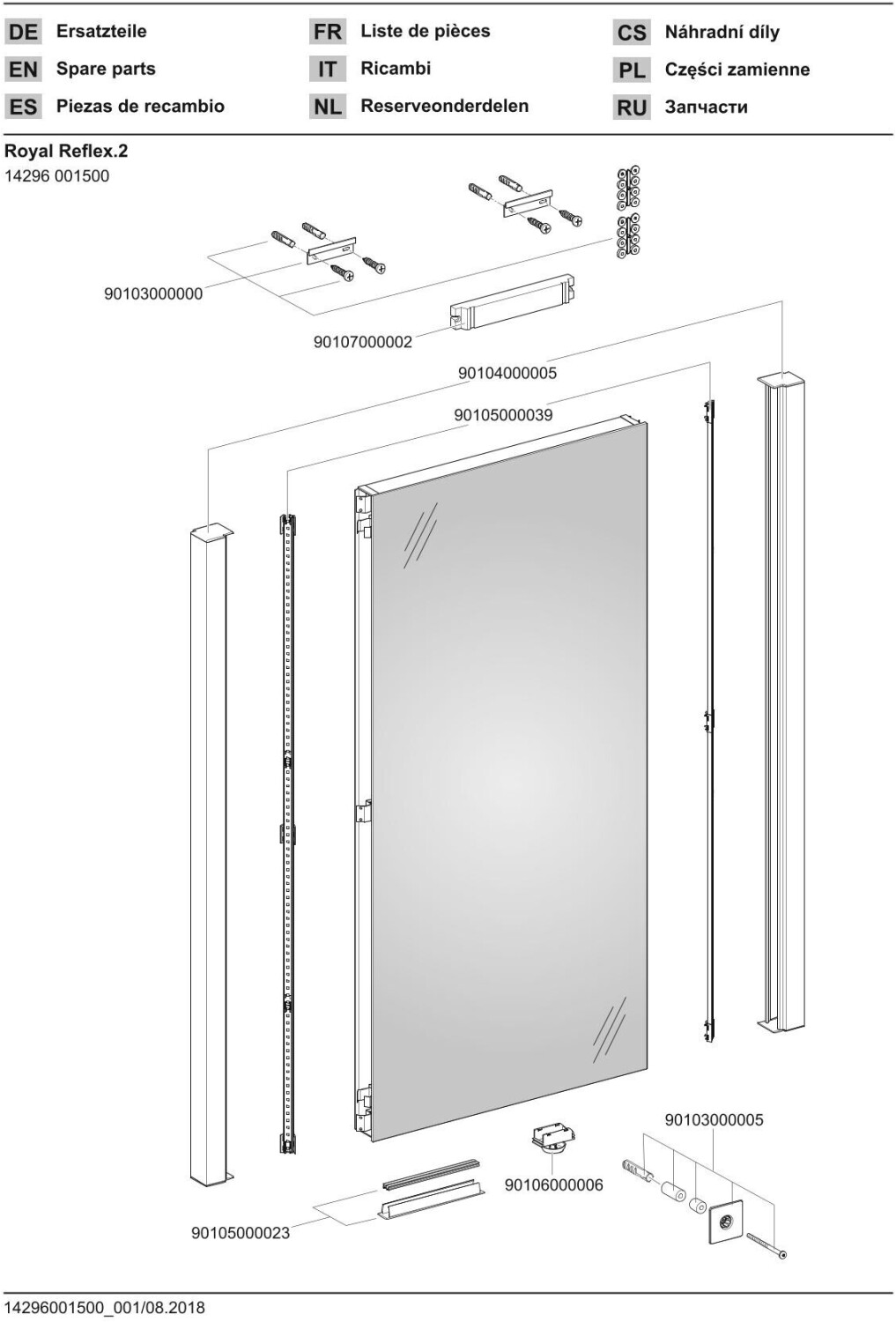 DE Ersatzteile
EN Spare parts
ES Piezas de recambio

FR Liste de pièces
IT Ricambi
NL Reserveonderdelen

CS Náhradní díly
PL Części zamienne
RU Запчасти

Royal Reflex.2
14296 001500

90103000000
90107000002
90104000005
90105000039
90103000005
90106000006
90105000023

14296001500_001/08.2018