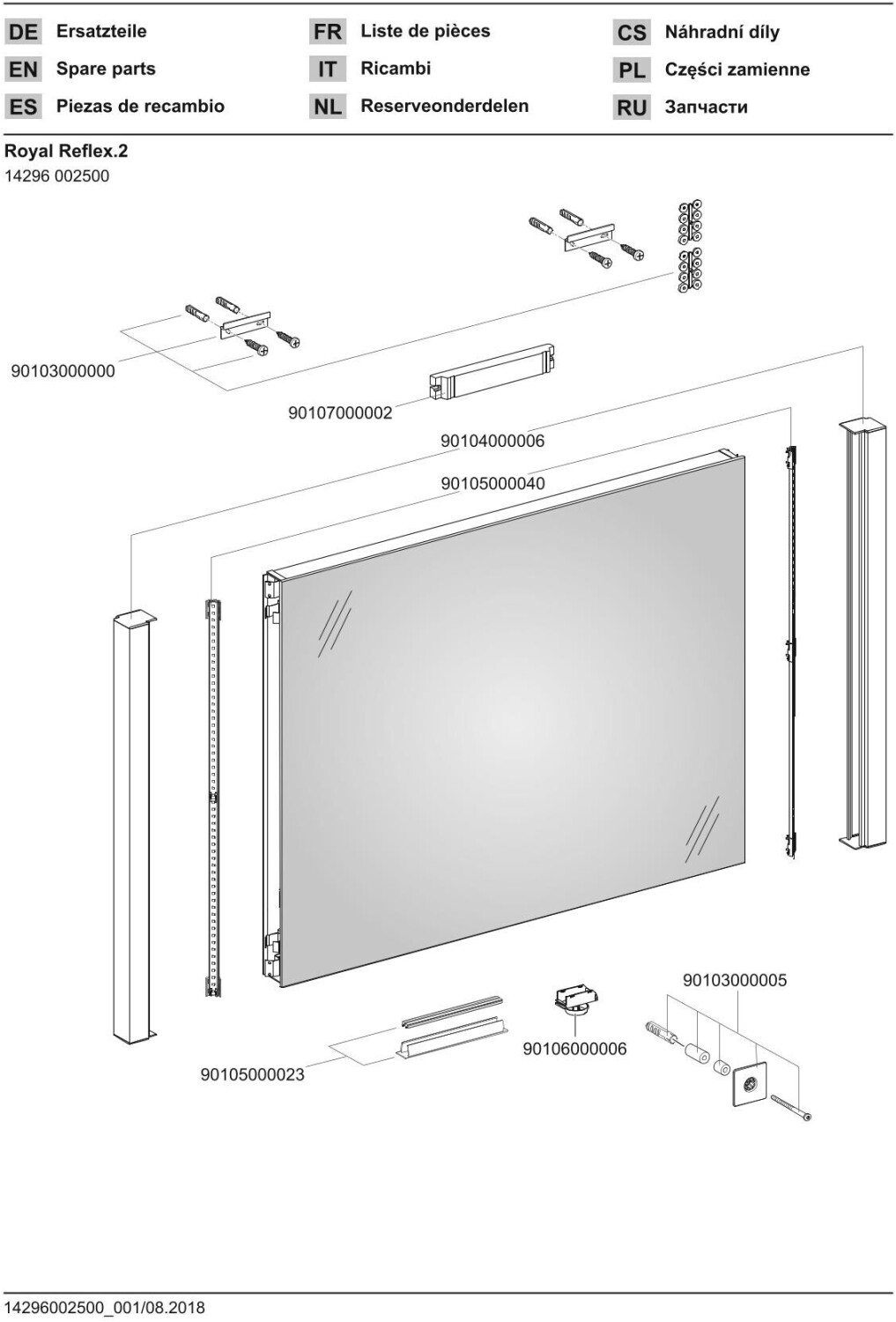 DE Ersatzteile
EN Spare parts
ES Piezas de recambio

FR Liste de pièces
IT Ricambi
NL Reserveonderdelen

CS Náhradní díly
PL Części zamienne
RU Запчасти

Royal Reflex.2
14296 002500

90103000000

90107000002

90104000006

90105000040

90103000005

90106000006

90105000023

14296002500_001/08.2018