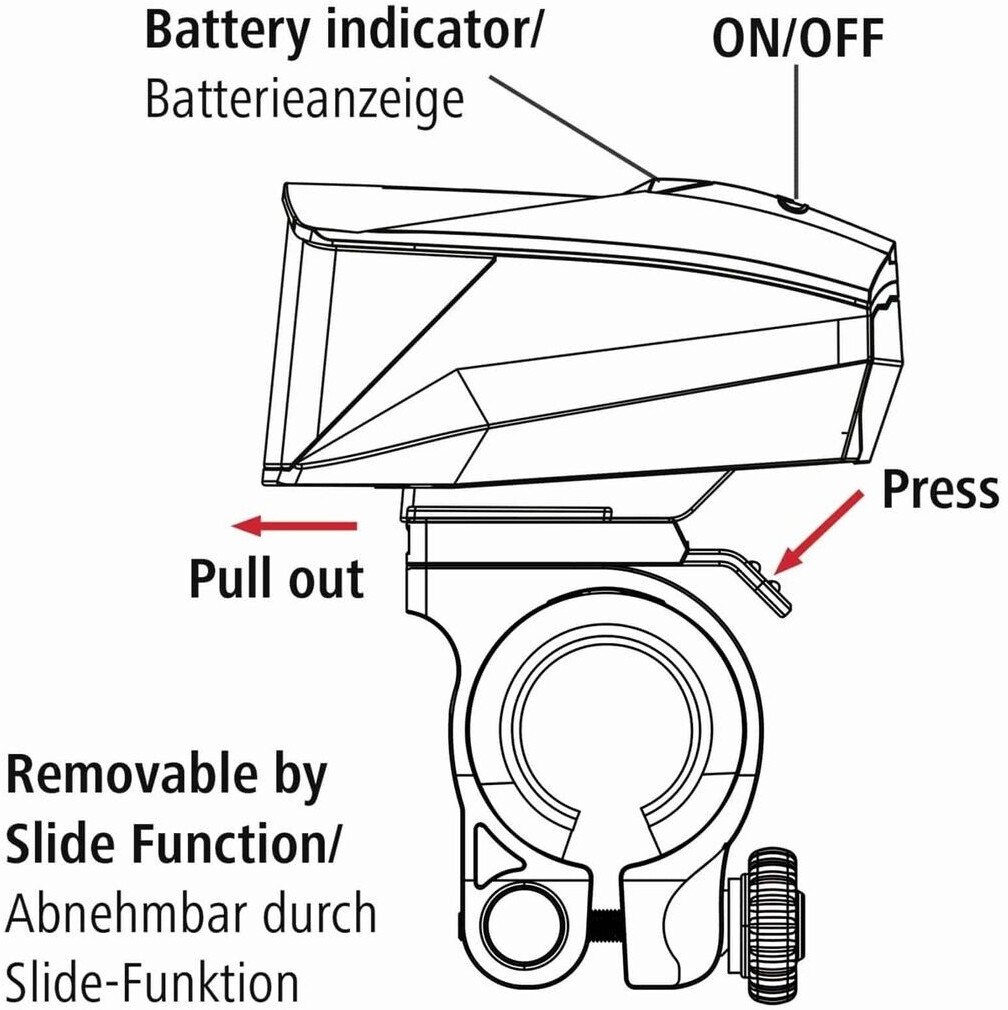 Battery indicator/
Batterieanzeige

ON/OFF

Press

Pull out

Removable by
Slide Function/
Abnehmbar durch
Slide-Funktion