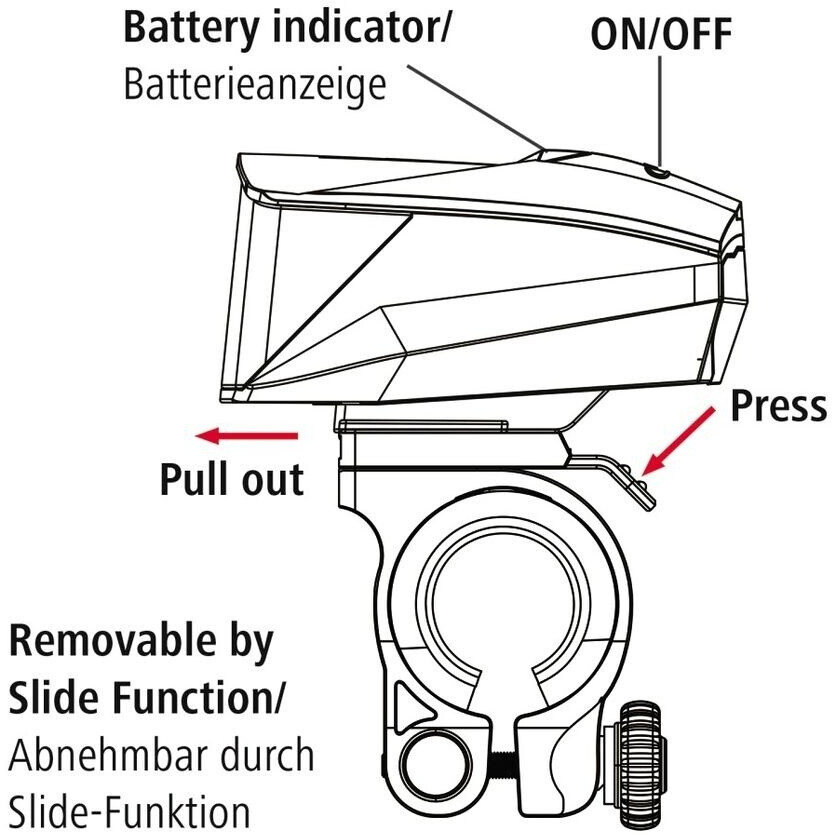 Battery indicator/
Batterieanzeige

ON/OFF

Press

Pull out

Removable by
Slide Function/
Abnehmbar durch
Slide-Funktion