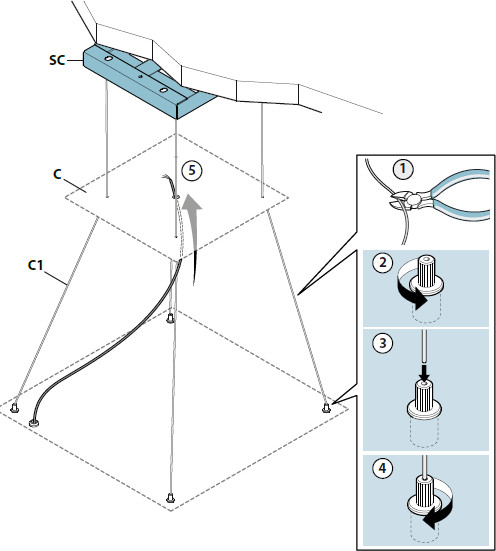 SC
C
5
C1
1
2
3
4