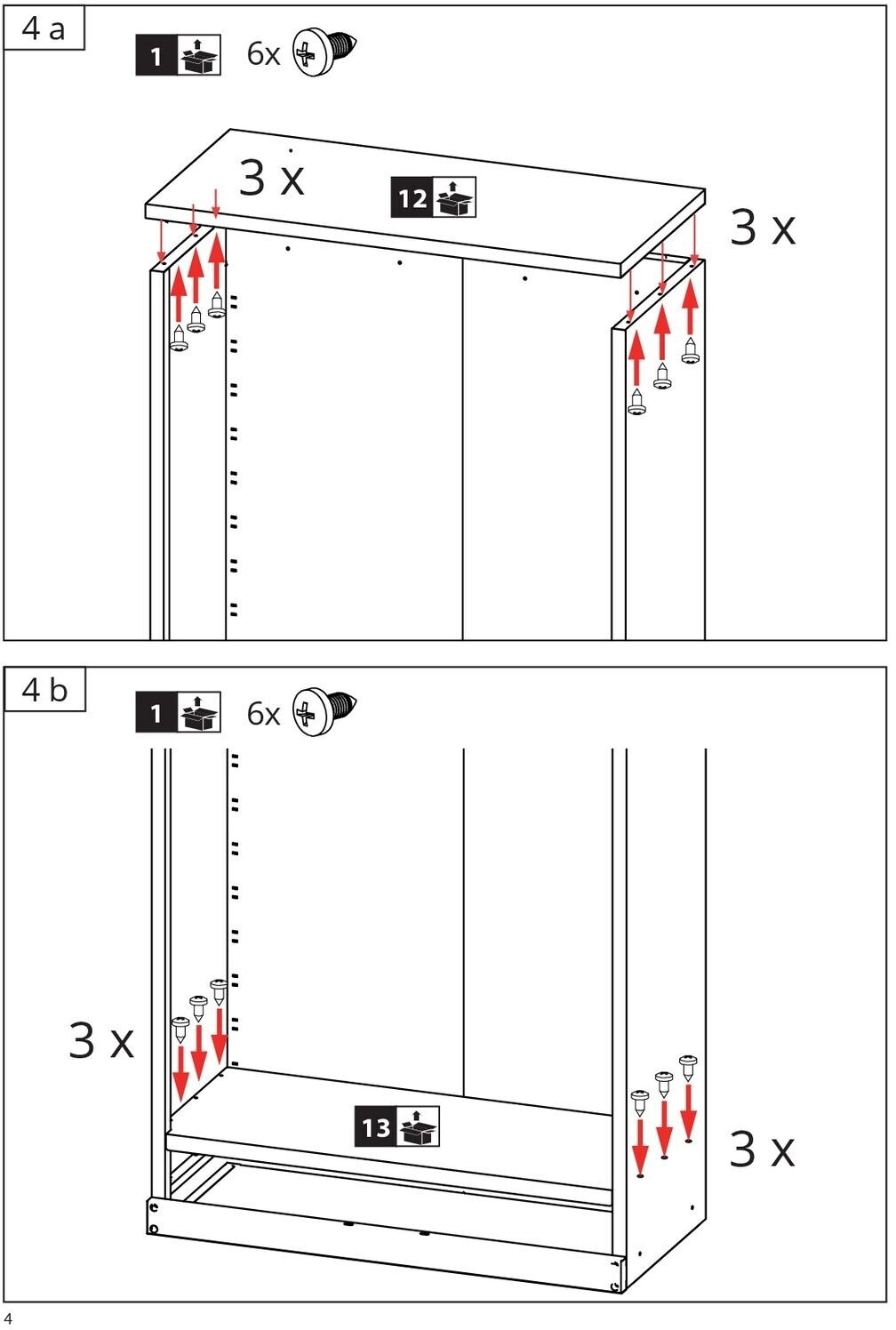 4 a

1 6x

3 x

12

3 x

4 b

1 6x

3 x

13

3 x

4