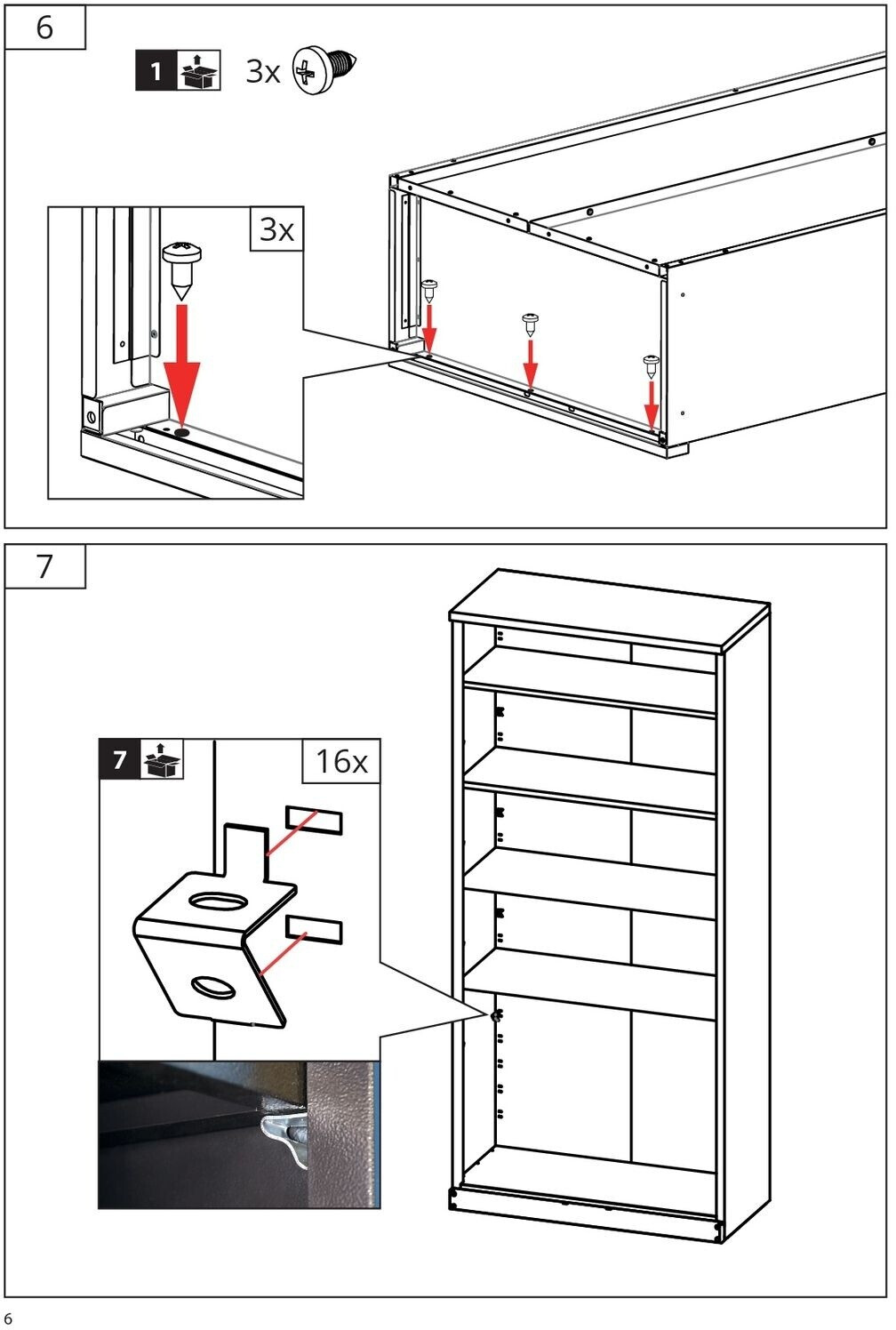 6

1 3x

3x

7

7

16x

6