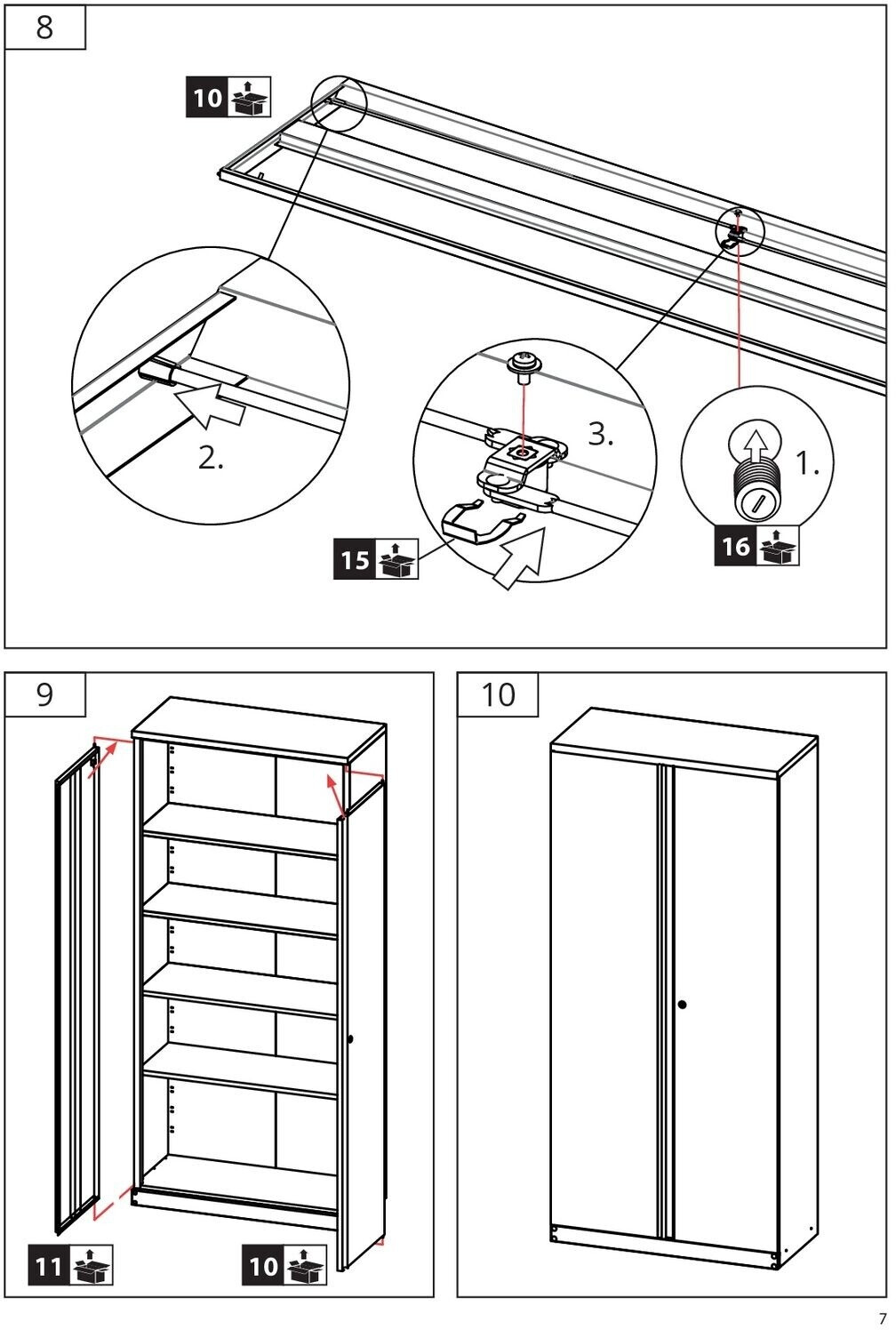 8

10

2.

3.

1.

15

16

9

11

10

10

7