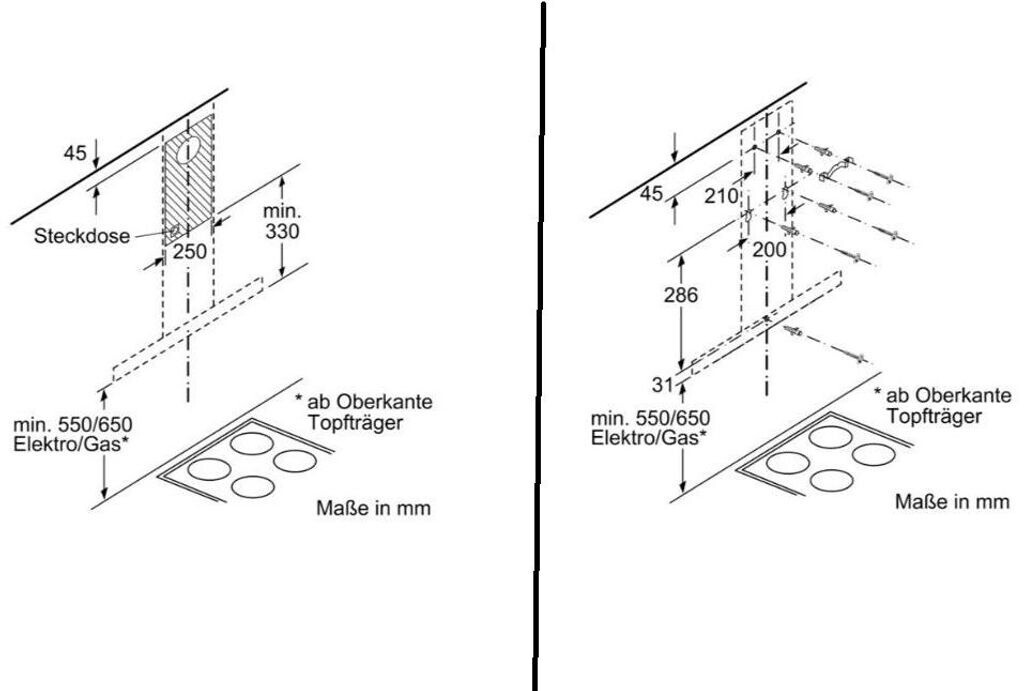 45

Steckdose

250

min. 330

min. 550/650 Elektro/Gas*

* ab Oberkante Topfträger

Maße in mm

45

210

200

286

31

min. 550/650 Elektro/Gas*

* ab Oberkante Topfträger

Maße in mm