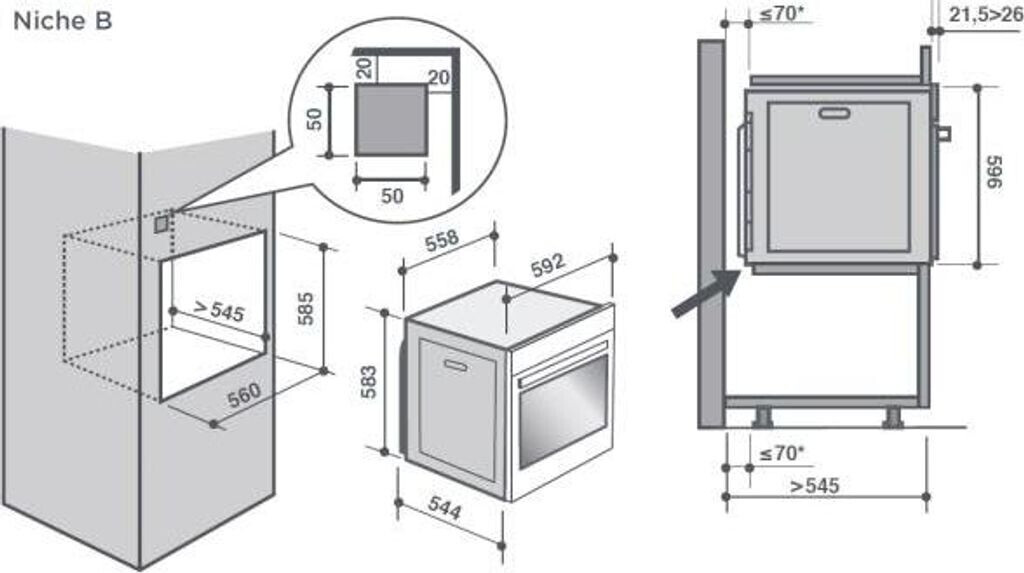 Niche B

20
20
50
50

>545
585
560

558
592
583
544

≤70*
21,5>26
596
≤70*
>545