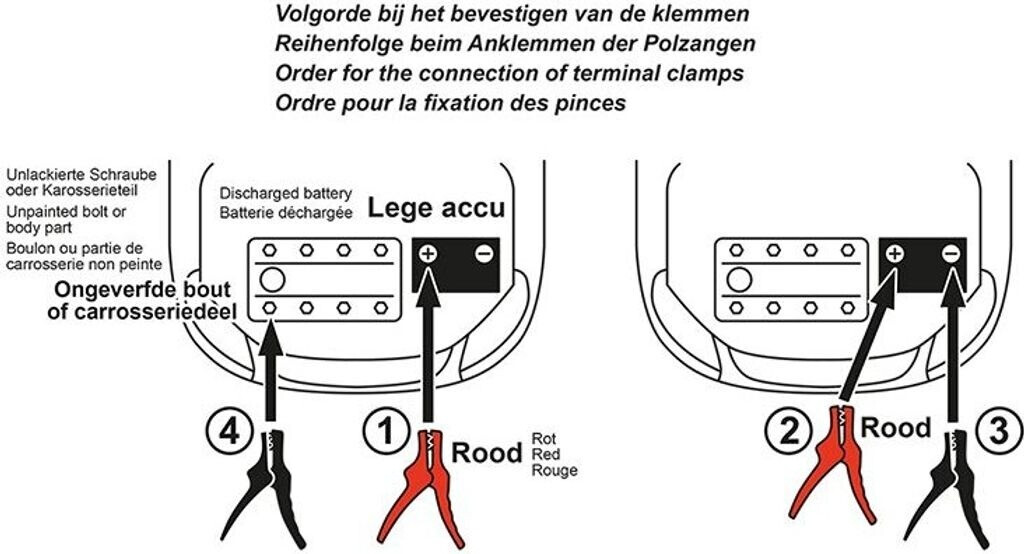 Volgorde bij het bevestigen van de klemmen
Reihenfolge beim Anklemmen der Polzangen
Order for the connection of terminal clamps
Ordre pour la fixation des pinces

Unlackierte Schraube oder Karosserieteil
Unpainted bolt or body part
Boulon ou partie de carrosserie non peinte
Ongeverfde bout of carrosseriedeel

Discharged battery
Batterie déchargée
Lege accu

+ −

4

1

Rood
Rot
Red
Rouge

+ −

2

Rood

3