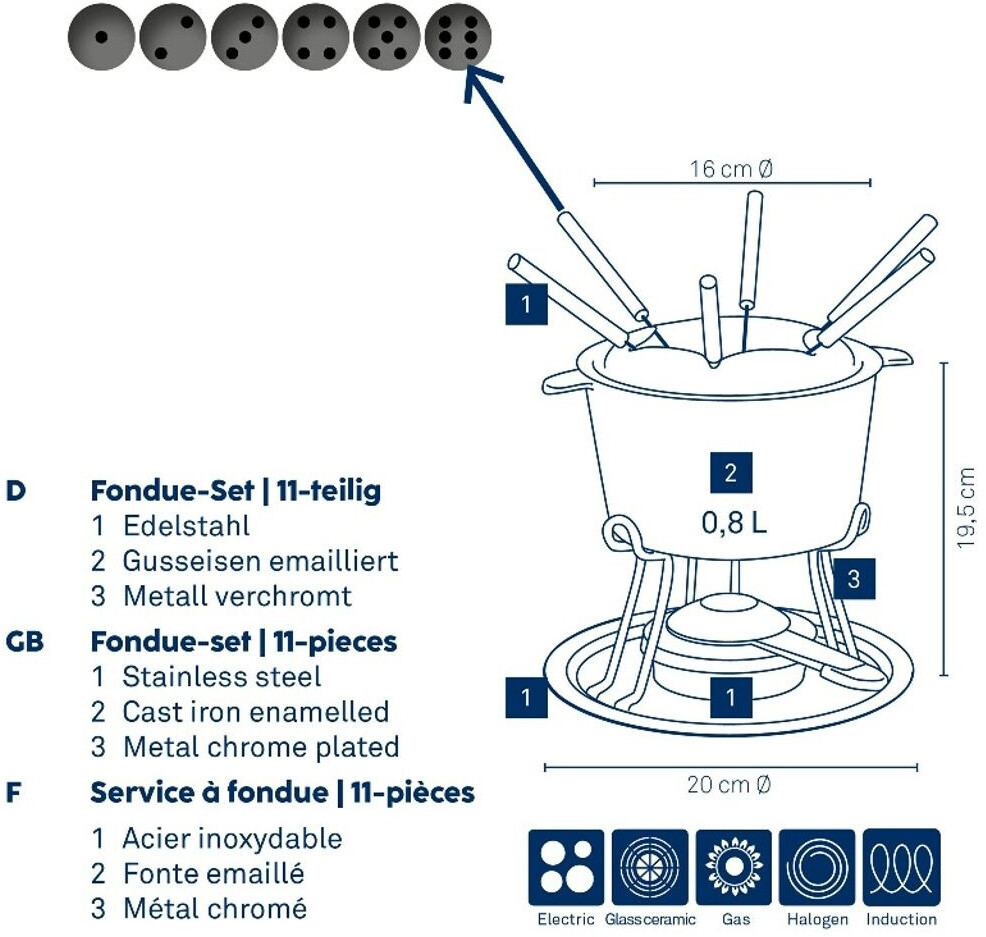 16 cm Ø

1

2

0,8 L

3

1

1

19,5 cm

20 cm Ø

D Fondue-Set | 11-teilig
1 Edelstahl
2 Gusseisen emailliert
3 Metall verchromt

GB Fondue-set | 11-pieces
1 Stainless steel
2 Cast iron enamelled
3 Metal chrome plated

F Service à fondue | 11-pièces
1 Acier inoxydable
2 Fonte emaillé
3 Métal chromé

Electric Glassceramic Gas Halogen Induction