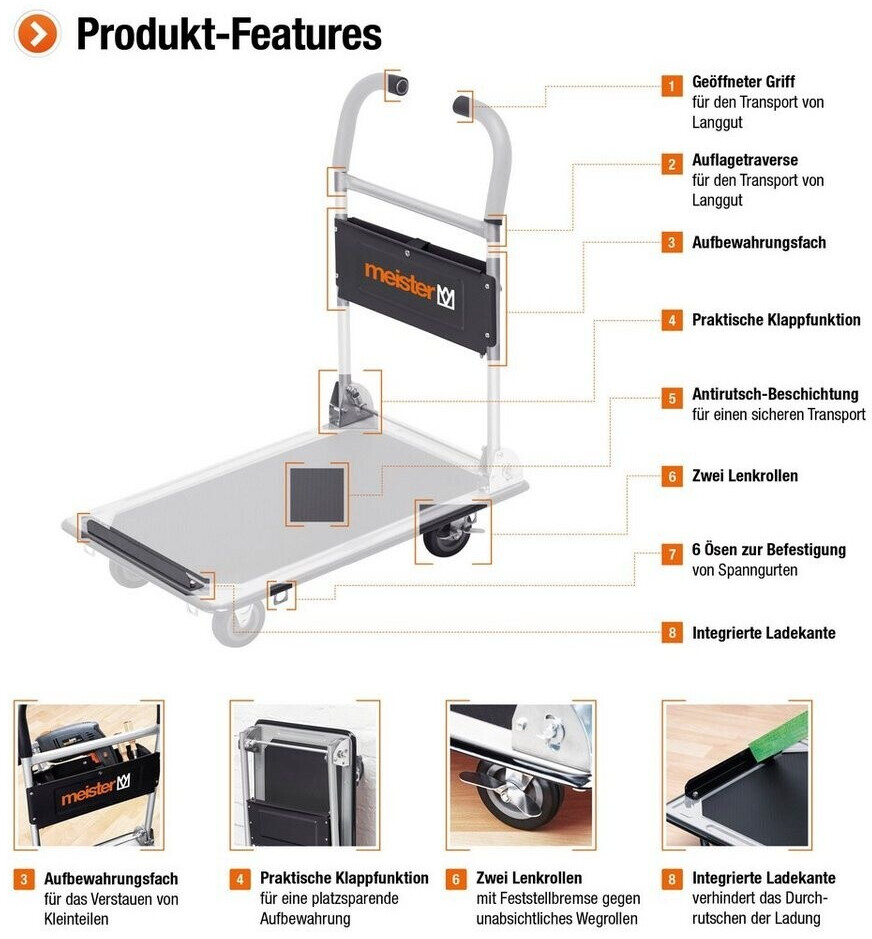 Produkt-Features

meister

1 Geöffneter Griff für den Transport von Langgut

2 Auflagetraverse für den Transport von Langgut

3 Aufbewahrungsfach

4 Praktische Klappfunktion

5 Antirutsch-Beschichtung für einen sicheren Transport

6 Zwei Lenkrollen

7 6 Ösen zur Befestigung von Spanngurten

8 Integrierte Ladekante

meister

3 Aufbewahrungsfach für das Verstauen von Kleinteilen

4 Praktische Klappfunktion für eine platzsparende Aufbewahrung

6 Zwei Lenkrollen mit Feststellbremse gegen unabsichtliches Wegrollen

8 Integrierte Ladekante verhindert das Durchrutschen der Ladung