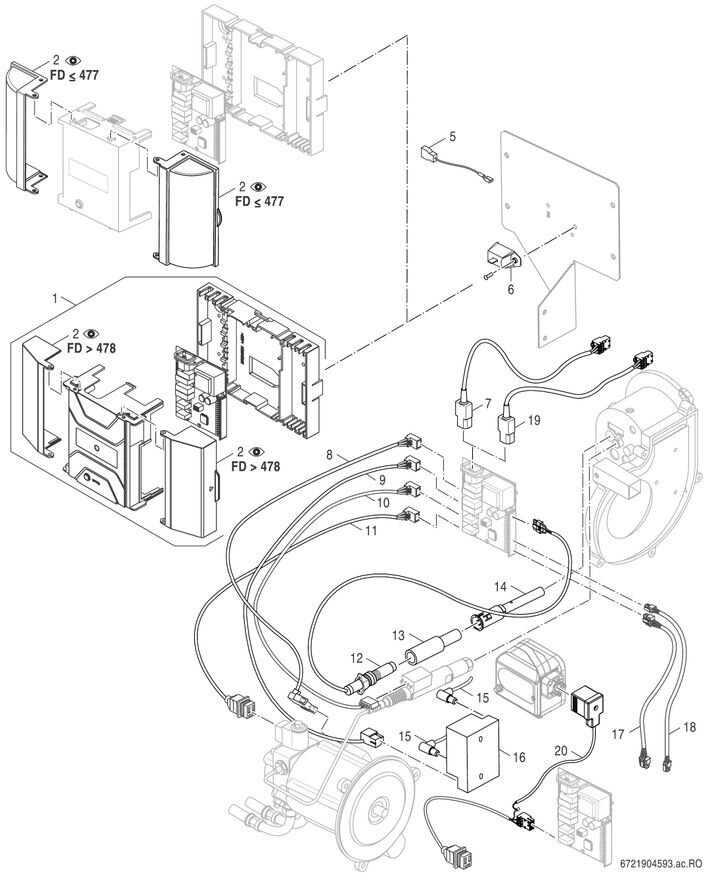 2
FD ≤ 477

2
FD ≤ 477

5

6

1

2
FD > 478

2
FD > 478

7

19

8

9

10

11

14

13

12

15

15

16

20

17

18

6721904593.ac.RO