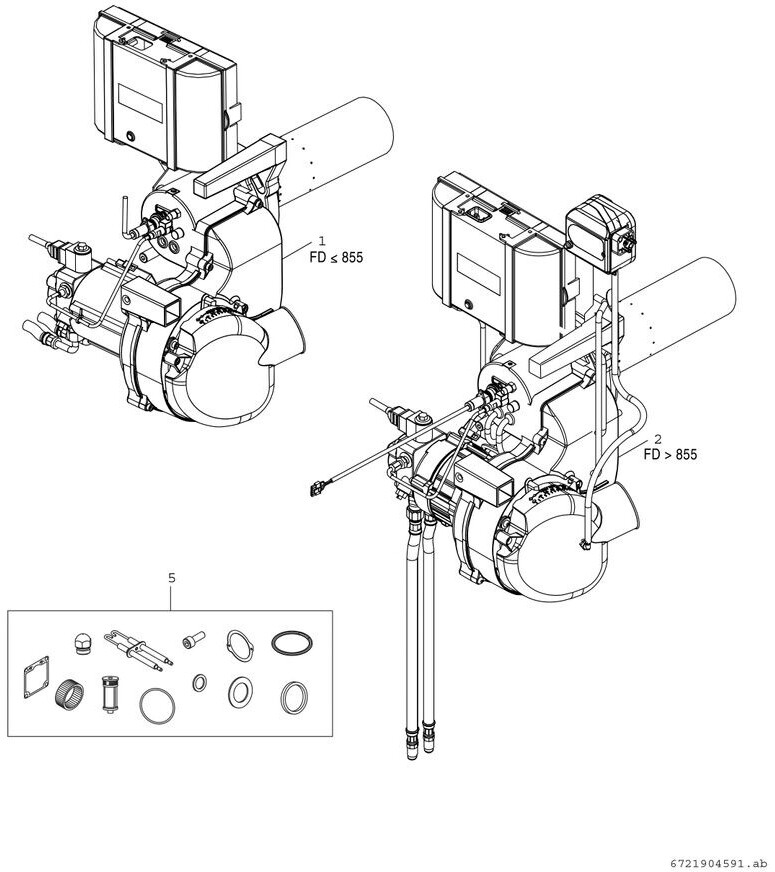 1
FD ≤ 855

2
FD > 855

5

6721904591.ab