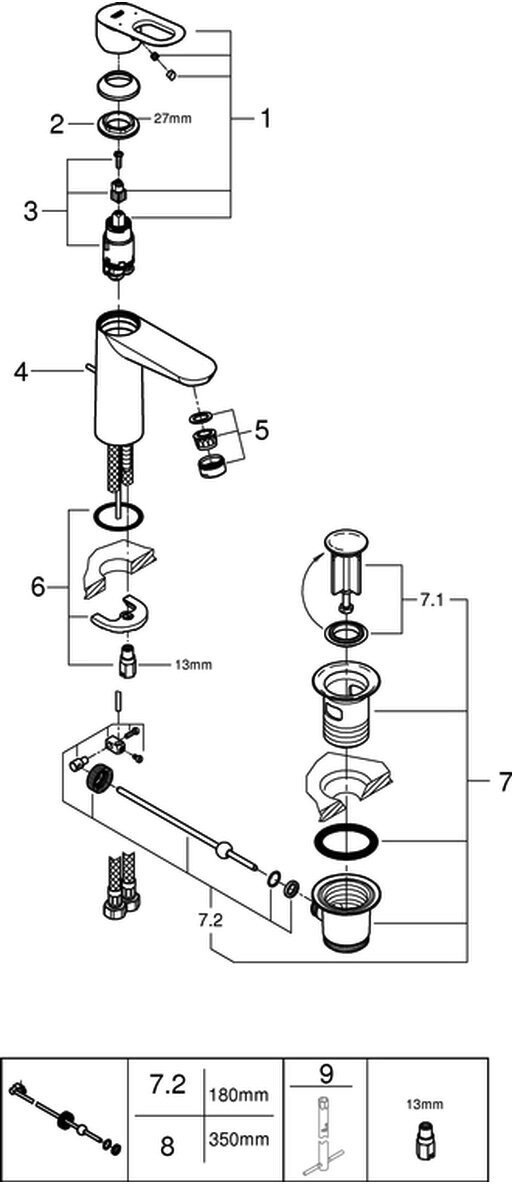 1
2
27mm
3
4
5
6
13mm
7.1
7
7.2

| | 7.2 | 180mm | 9 | 13mm |
|---|---|---|---|---|
| | 8 | 350mm | | |