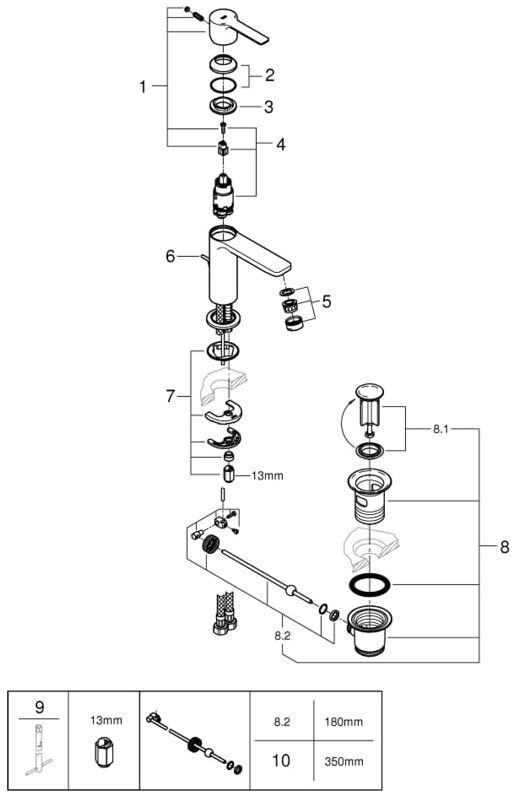 1
2
3
4
6
5
7
13mm
8.1
8
8.2

| 9 | 13mm | | 8.2 | 180mm |
|---|---|---|---|---|
| | | | 10 | 350mm |