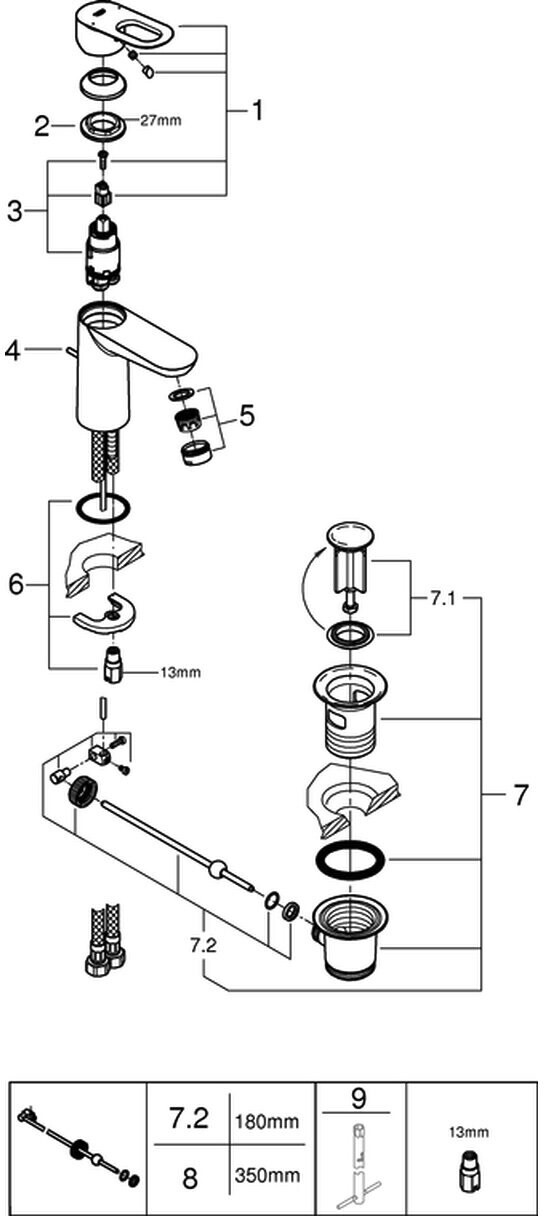 1
2
27mm
3
4
5
6
13mm
7.1
7
7.2

| | 7.2 | 180mm | 9 | 13mm |
|---|---|---|---|---|
| | 8 | 350mm | | |