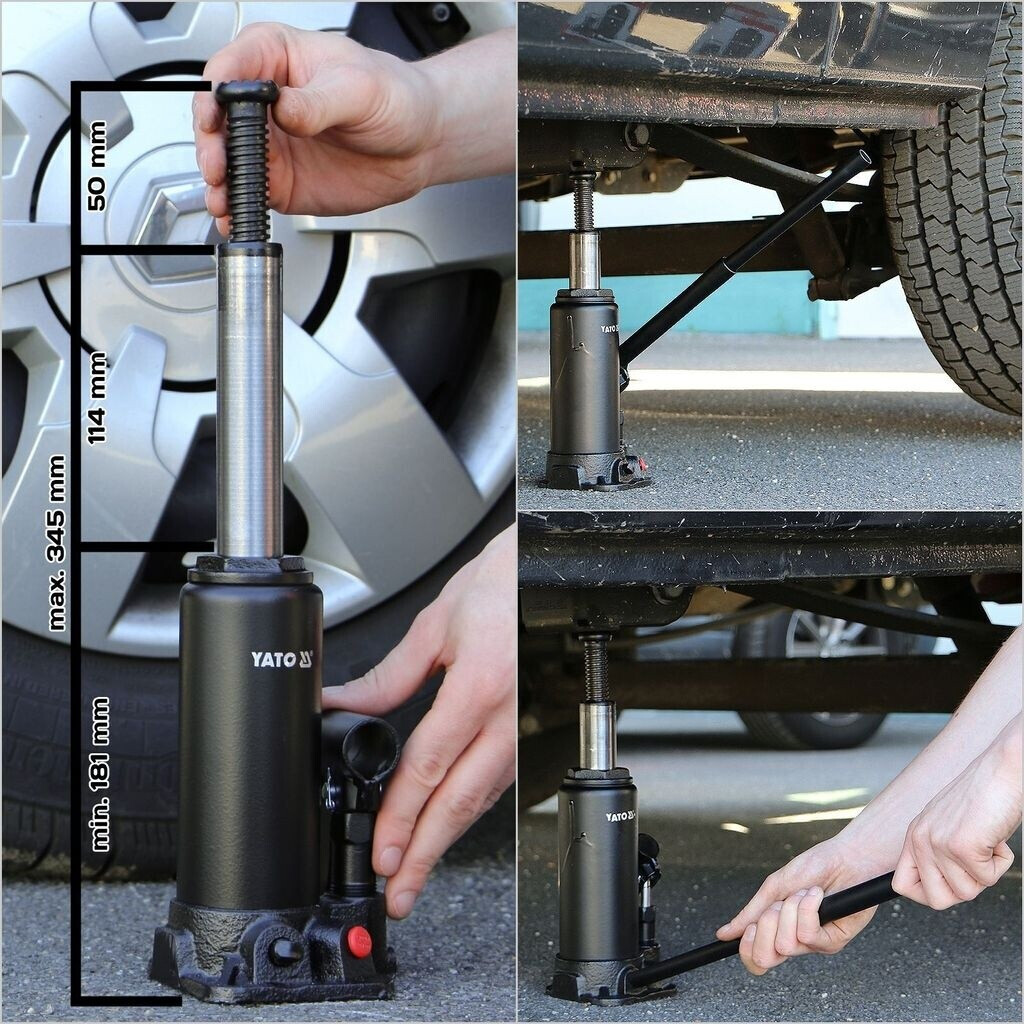 50 mm
114 mm
max. 345 mm
min. 181 mm
YATO
YATO
YATO