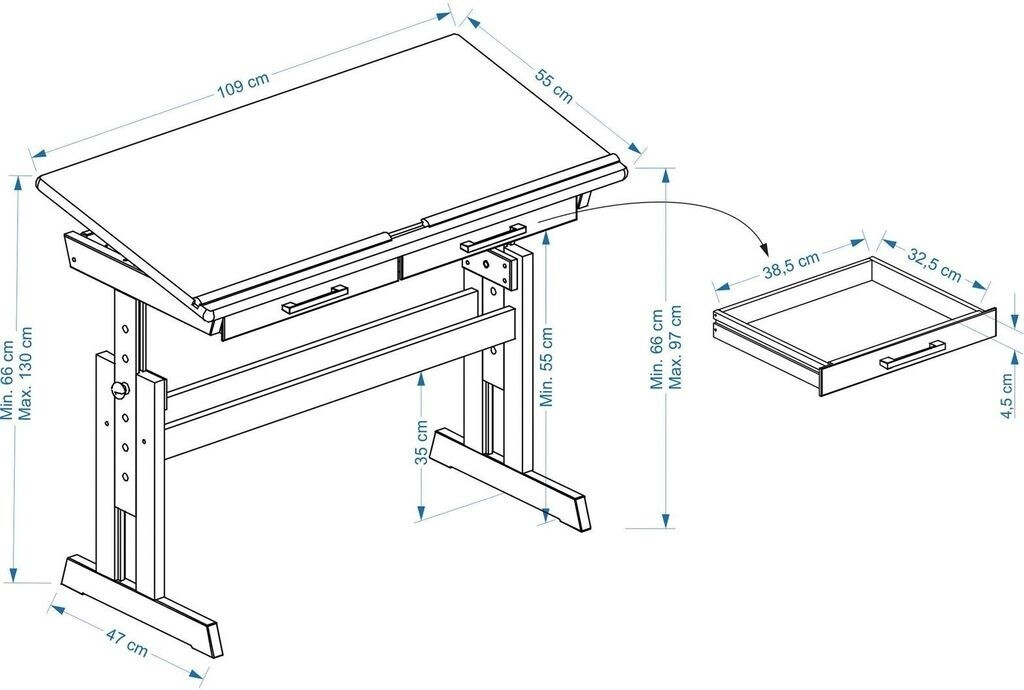 109 cm
55 cm
Min. 66 cm
Max. 130 cm
Min. 55 cm
35 cm
Min. 66 cm
Max. 97 cm
38,5 cm
32,5 cm
4,5 cm
47 cm