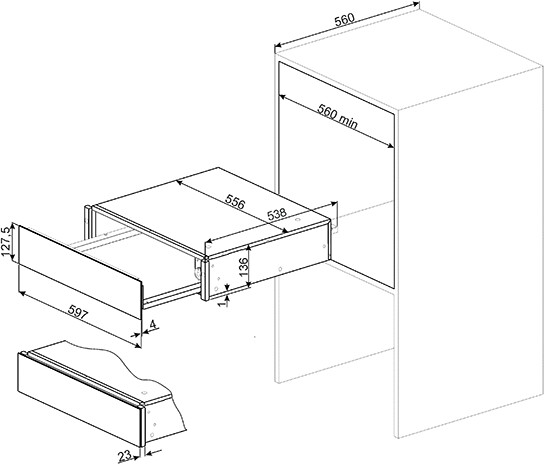 560
560 min
556
538
127.5
136
1
597
4
23